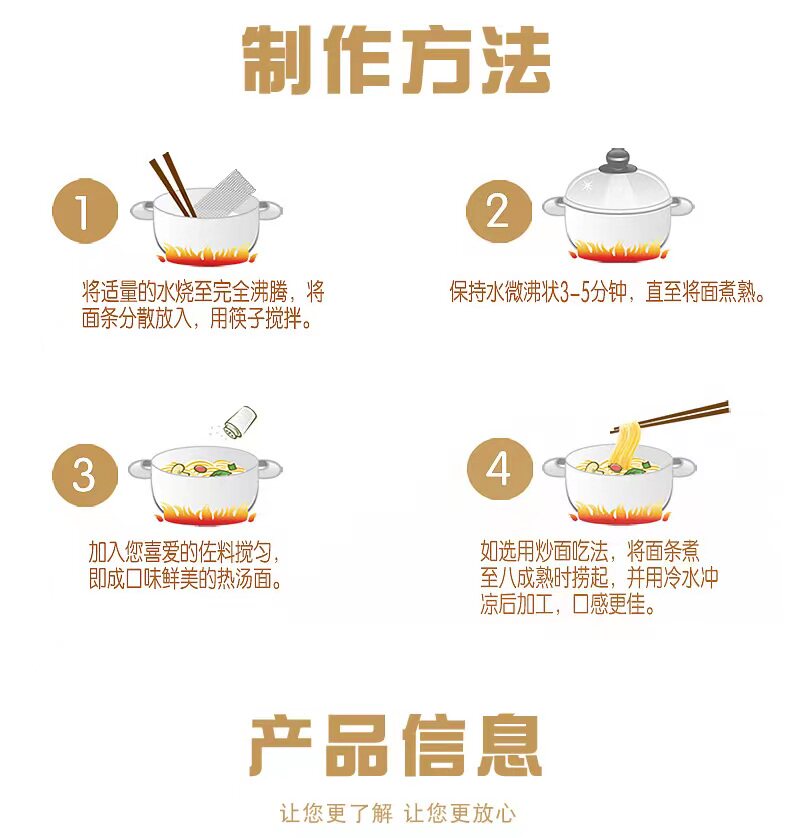 制作方法

1

将适量的水烧至完全沸腾，将面条分散放入，用筷子搅拌。

2

保持水微沸状3-5分钟，直至将面煮熟。

3

加入您喜爱的佐料搅匀，即成口味鲜美的热汤面。

4

如选用炒面吃法，将面条煮至八成熟时捞起，并用冷水冲凉后加工，口感更佳。

产品信息

让您更了解 让您更放心