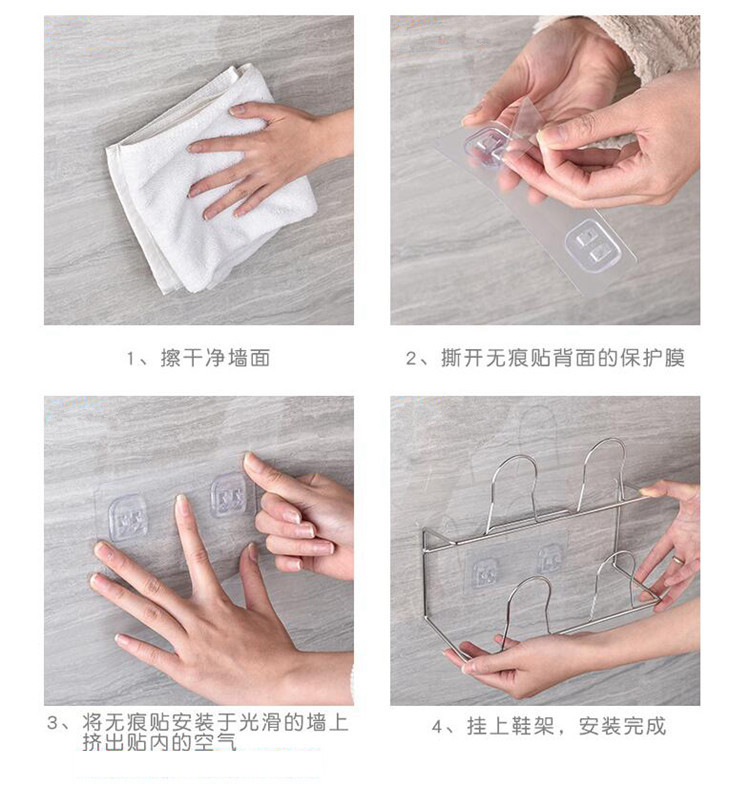 1、擦干净墙面

2、撕开无痕贴背面的保护膜

3、将无痕贴安装于光滑的墙上挤出贴内的空气

4、挂上鞋架，安装完成