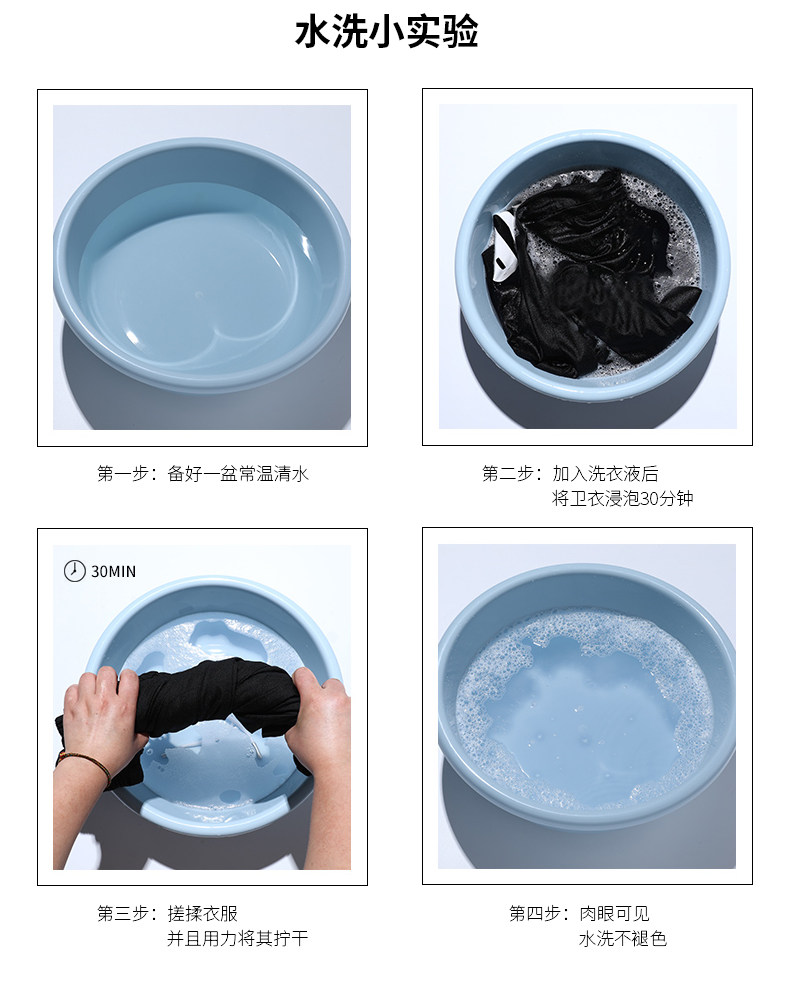 水洗小实验

第一步：备好一盆常温清水

第二步：加入洗衣液后
将卫衣浸泡30分钟

30MIN

第三步：搓揉衣服
并且用力将其拧干

第四步：肉眼可见
水洗不褪色