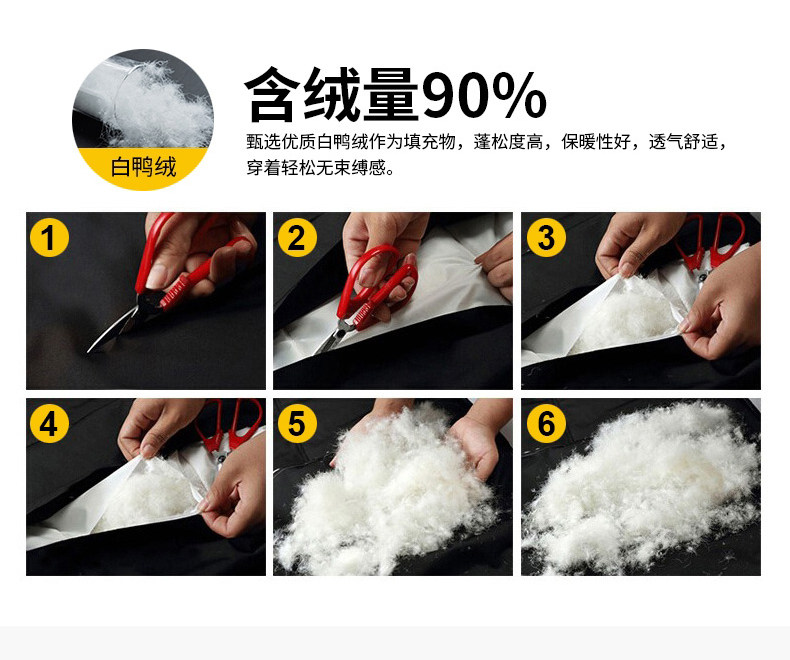 白鸭绒

含绒量90%

甄选优质白鸭绒作为填充物，蓬松度高，保暖性好，透气舒适，穿着轻松无束缚感。

1

2

3

4

5

6