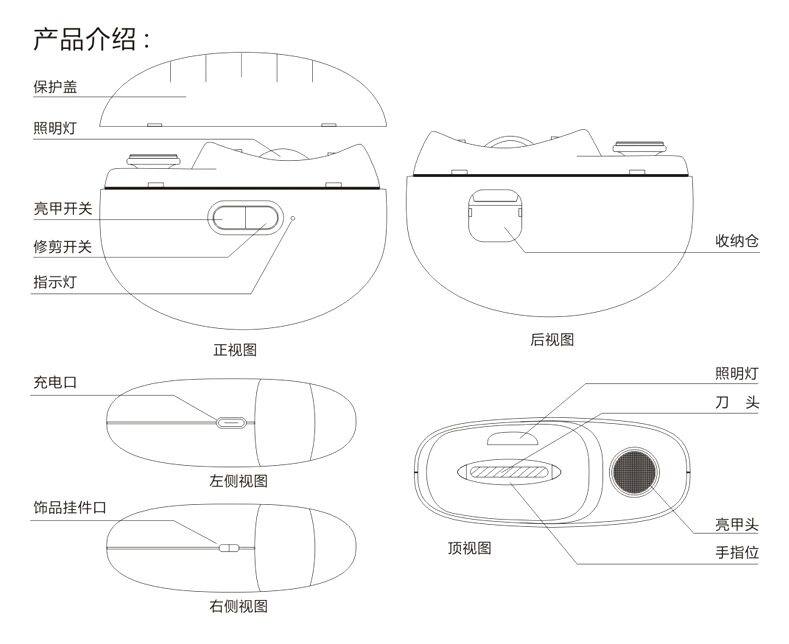 产品介绍：

保护盖

照明灯

亮甲开关

修剪开关

指示灯

正视图

收纳仓

后视图

充电口

左侧视图

饰品挂件口

右侧视图

照明灯

刀 头

亮甲头

手指位

顶视图