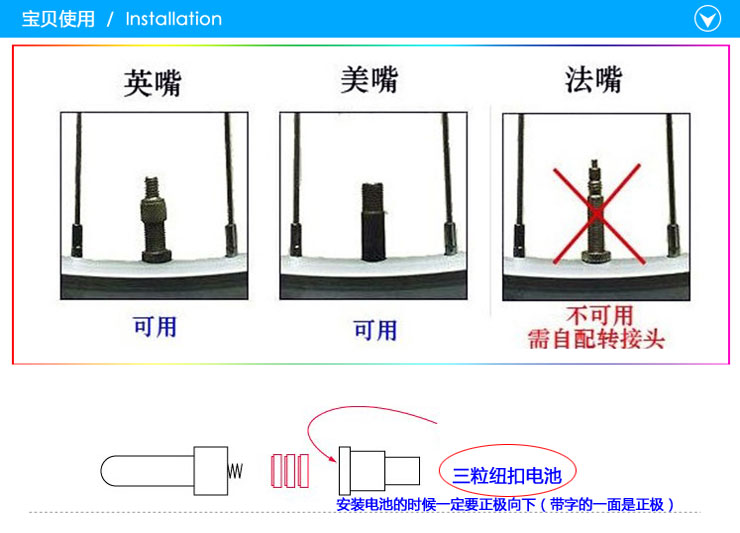 宝贝使用 / Installation

英嘴

美嘴

法嘴

可用

可用

不可用
需自配转接头

三粒纽扣电池

安装电池的时候一定要正极向下（带字的一面是正极）