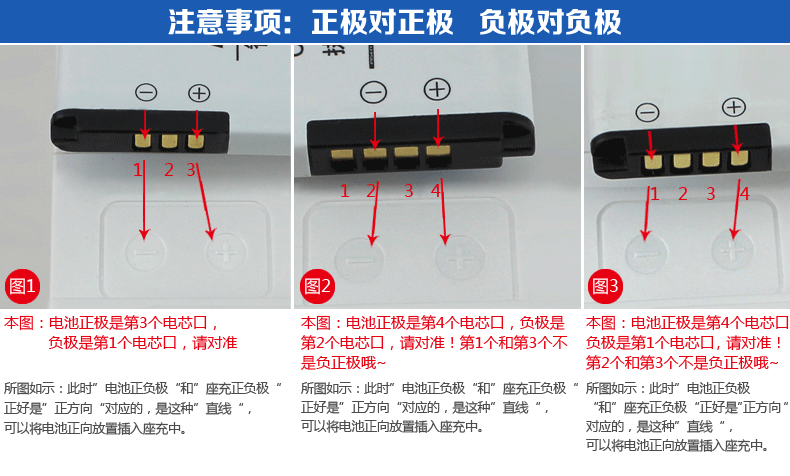 注意事项：正极对正极　负极对负极

⊖ ⊕
1 2 3
图1
本图：电池正极是第3个电芯口，负极是第1个电芯口，请对准

所图如示：此时”电池正负极“和”座充正负极“正好是”正方向“对应的，是这种”直线“，可以将电池正向放置插入座充中。

⊖ ⊕
1 2 3 4
图2
本图：电池正极是第4个电芯口，负极是第2个电芯口，请对准！第1个和第3个不是负正极哦~

所图如示：此时”电池正负极“和”座充正负极“正好是”正方向“对应的，是这种”直线“，可以将电池正向放置插入座充中。

⊖ ⊕
1 2 3 4
图3
本图：电池正极是第4个电芯口负极是第1个电芯口，请对准！第2个和第3个不是负正极哦~

所图如示：此时”电池正负极“和”座充正负极“正好是”正方向“对应的，是这种”直线“，可以将电池正向放置插入座充中。