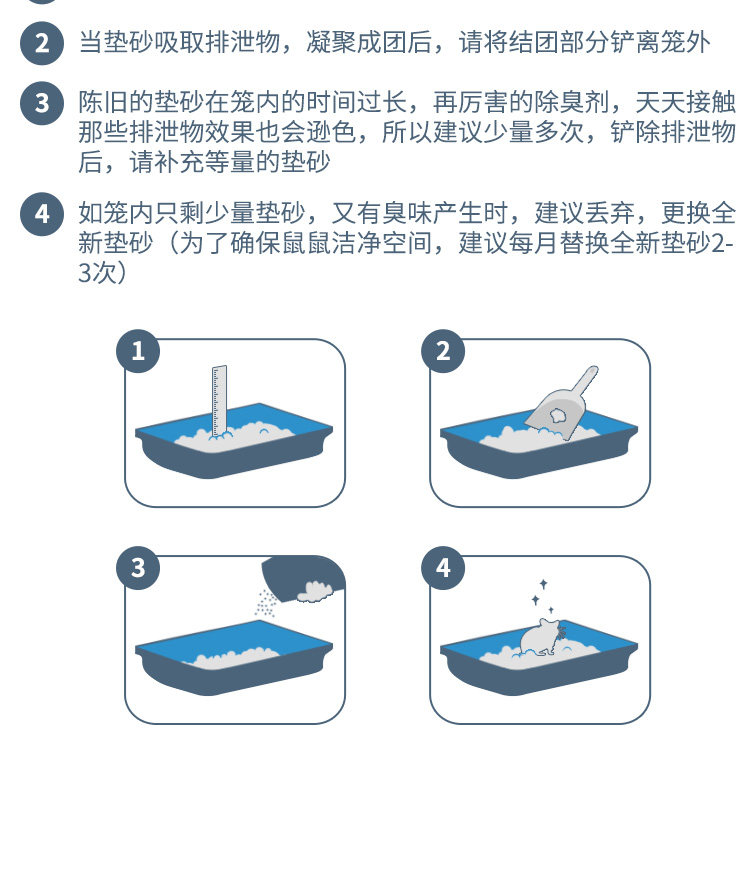 2 当垫砂吸取排泄物，凝聚成团后，请将结团部分铲离笼外

3 陈旧的垫砂在笼内的时间过长，再厉害的除臭剂，天天接触那些排泄物效果也会逊色，所以建议少量多次，铲除排泄物后，请补充等量的垫砂

4 如笼内只剩少量垫砂，又有臭味产生时，建议丢弃，更换全新垫砂（为了确保鼠鼠洁净空间，建议每月替换全新垫砂2-3次）

1

2

3

4