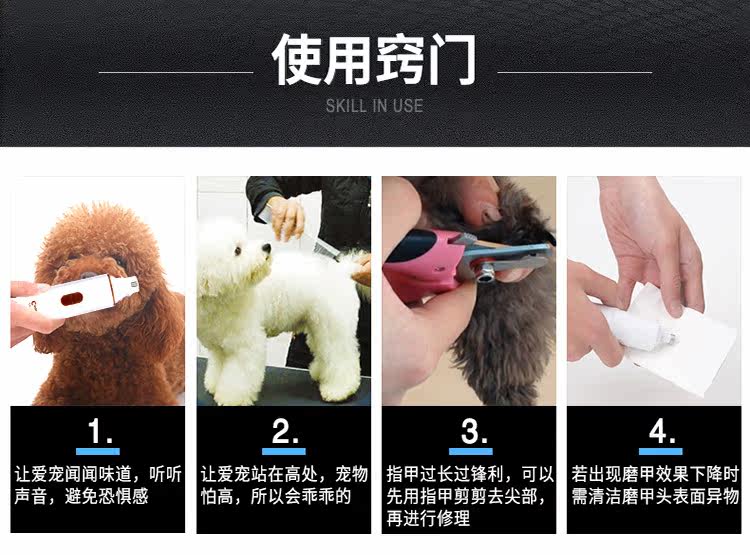 使用窍门
SKILL IN USE

1.
让爱宠闻闻味道，听听声音，避免恐惧感

2.
让爱宠站在高处，宠物怕高，所以会乖乖的

3.
指甲过长过锋利，可以先用指甲剪剪去尖部，再进行修理

4.
若出现磨甲效果下降时需清洁磨甲头表面异物