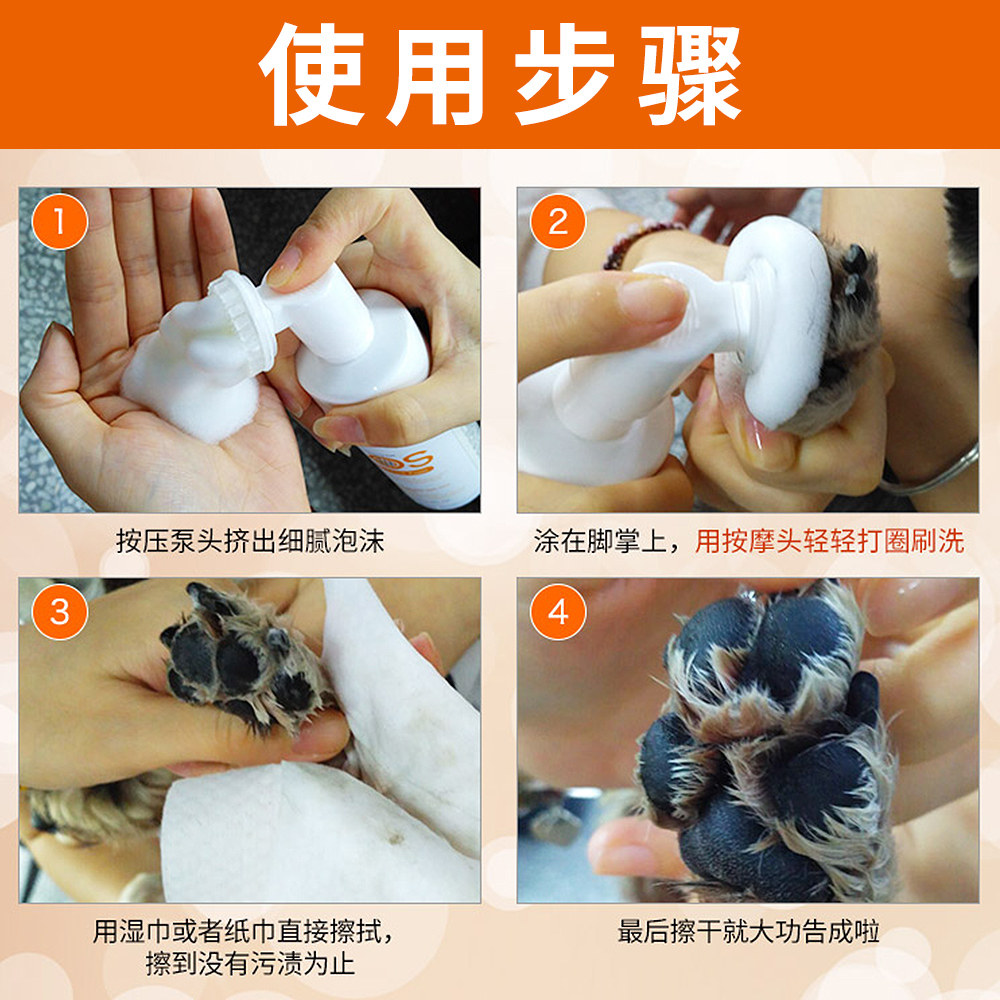 使用步骤

1
按压泵头挤出细腻泡沫

2
涂在脚掌上，用按摩头轻轻打圈刷洗

3
用湿巾或者纸巾直接擦拭，擦到没有污渍为止

4
最后擦干就大功告成啦