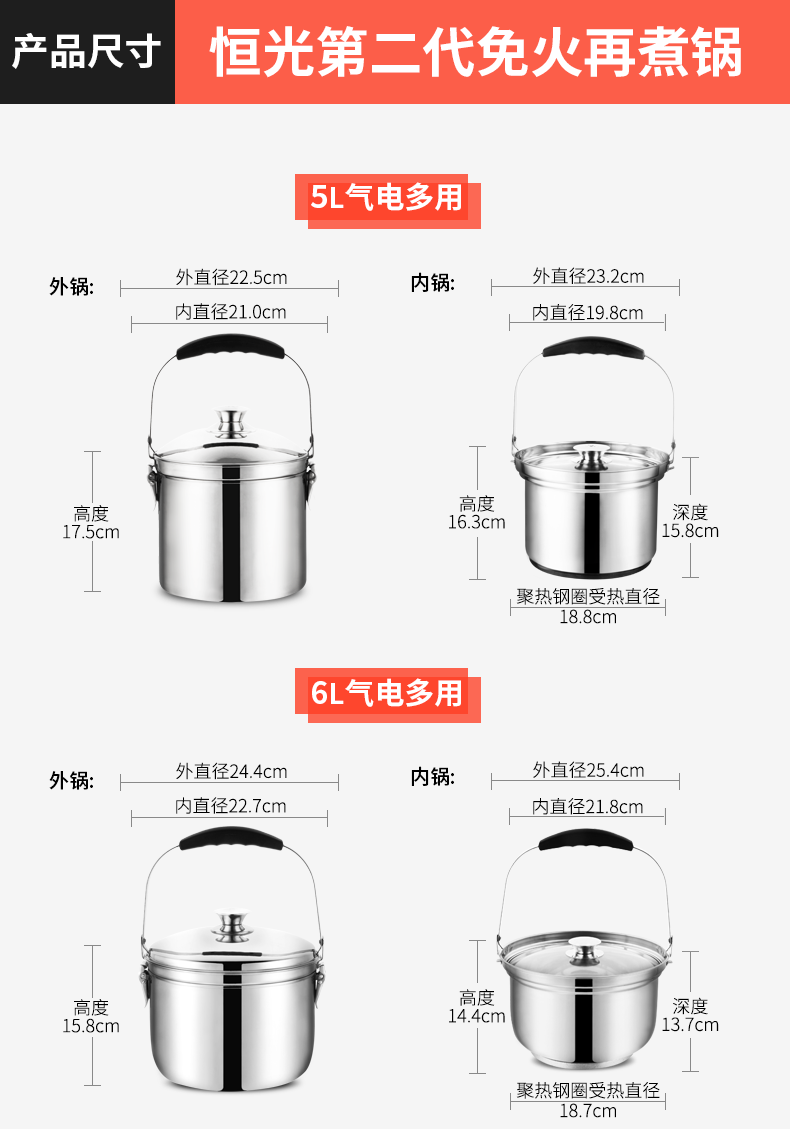 产品尺寸

恒光第二代免火再煮锅

5L气电多用

外锅:

外直径22.5cm

内直径21.0cm

高度
17.5cm

内锅:

外直径23.2cm

内直径19.8cm

高度
16.3cm

深度
15.8cm

聚热钢圈受热直径
18.8cm

6L气电多用

外锅:

外直径24.4cm

内直径22.7cm

高度
15.8cm

内锅:

外直径25.4cm

内直径21.8cm

高度
14.4cm

深度
13.7cm

聚热钢圈受热直径
18.7cm