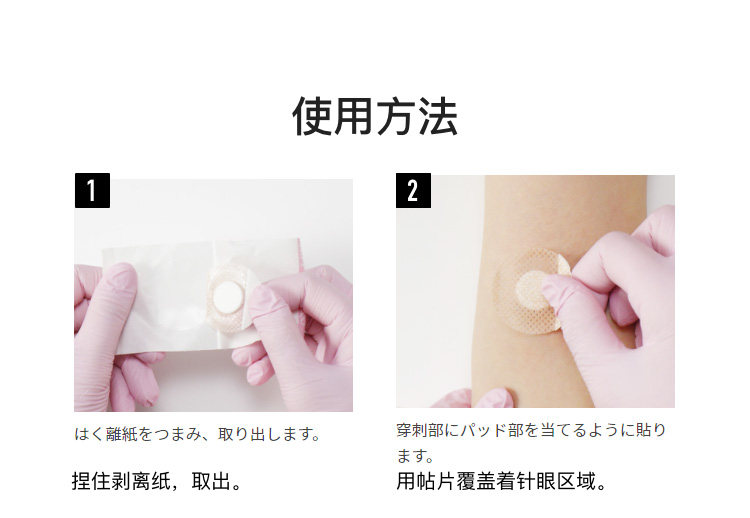 使用方法

1

はく離紙をつまみ、取り出します。

捏住剥离纸，取出。

2

穿刺部にパッド部を当てるように貼ります。

用帖片覆盖着针眼区域。