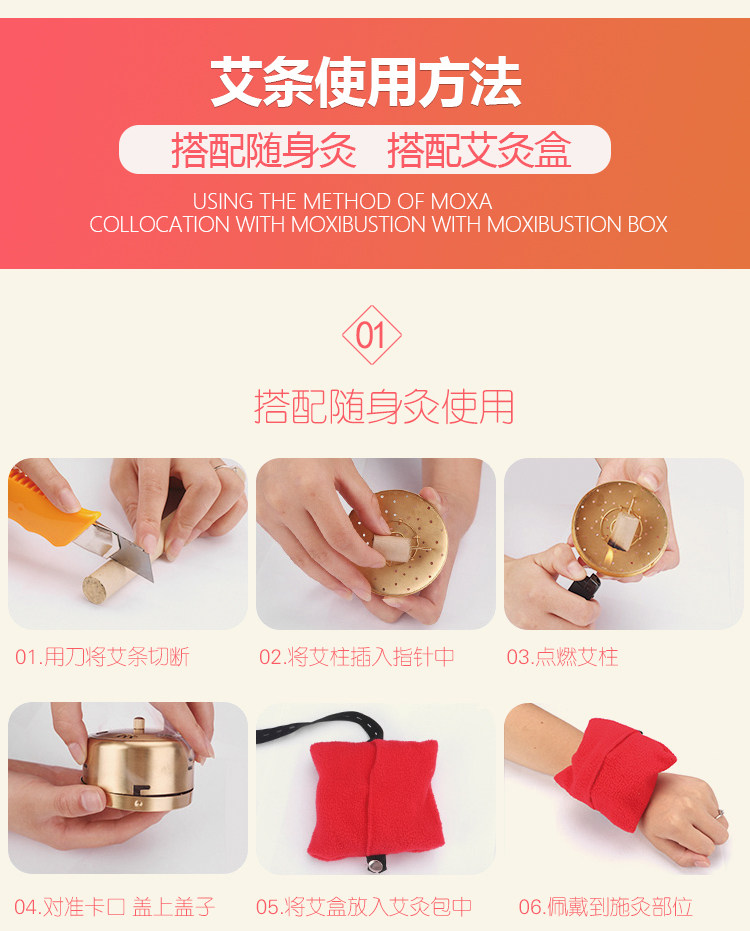 艾条使用方法

搭配随身灸　搭配艾灸盒

USING THE METHOD OF MOXA
COLLOCATION WITH MOXIBUSTION WITH MOXIBUSTION BOX

01

搭配随身灸使用

01.用刀将艾条切断

02.将艾柱插入指针中

03.点燃艾柱

04.对准卡口 盖上盖子

05.将艾盒放入艾灸包中

06.佩戴到施灸部位