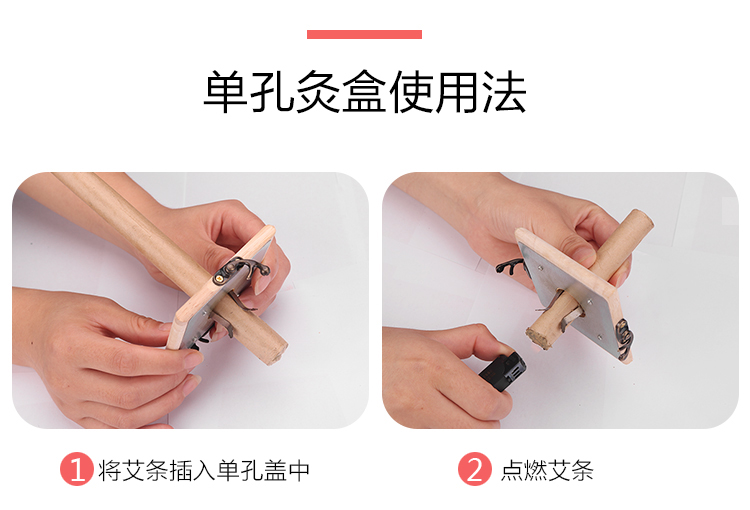 单孔灸盒使用法

1 将艾条插入单孔盖中

2 点燃艾条