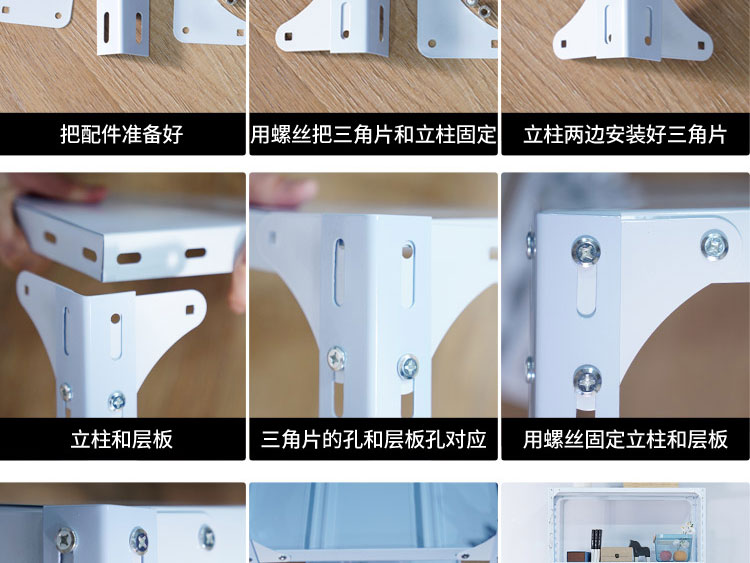 把配件准备好

用螺丝把三角片和立柱固定

立柱两边安装好三角片

立柱和层板

三角片的孔和层板孔对应

用螺丝固定立柱和层板