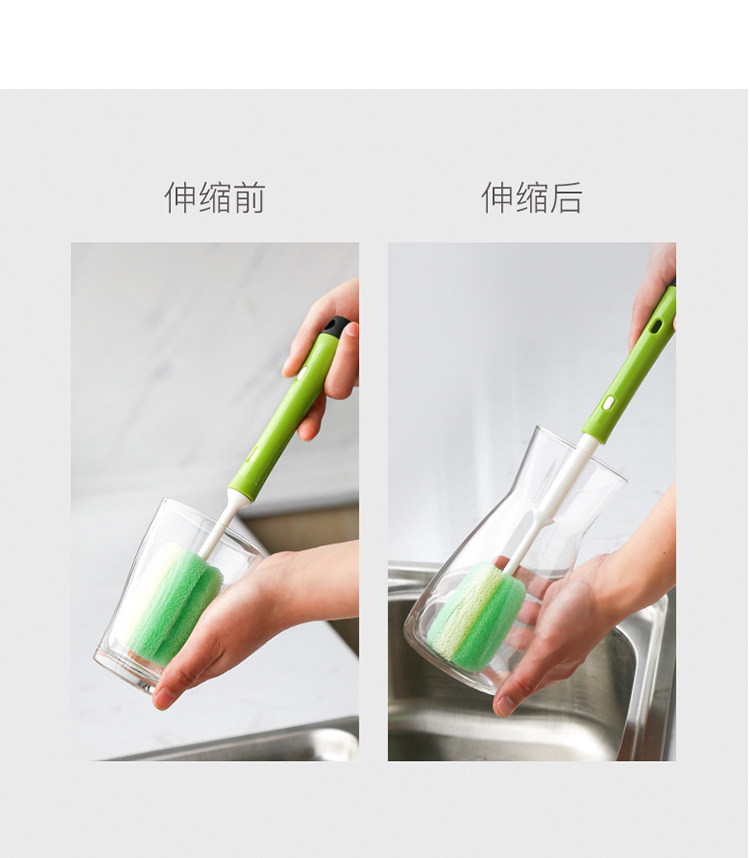 伸缩前

伸缩后