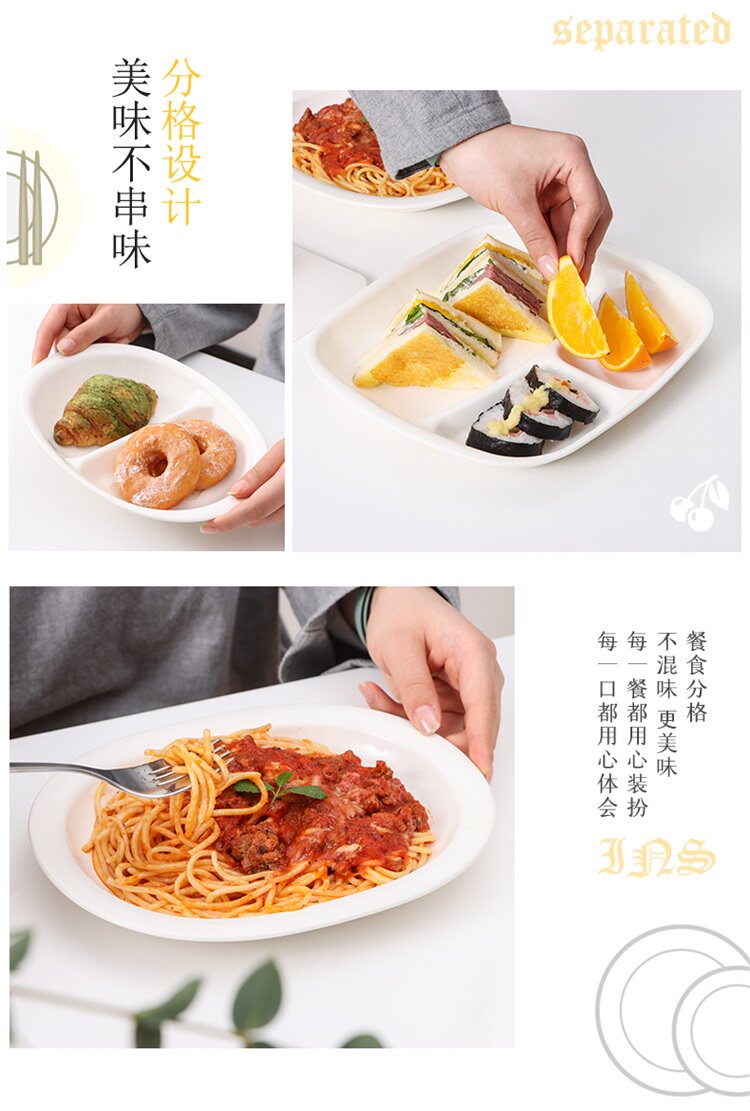 separated

分格设计
美味不串味

餐食分格
不混味 更美味
每一餐都用心装扮
每一口都用心体会

INS