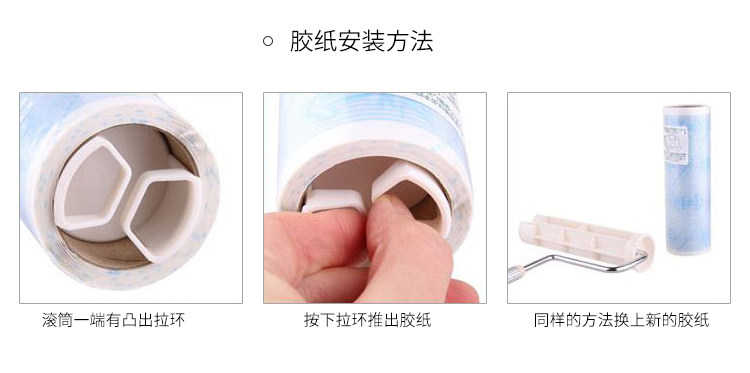 ○ 胶纸安装方法

滚筒一端有凸出拉环

按下拉环推出胶纸

同样的方法换上新的胶纸