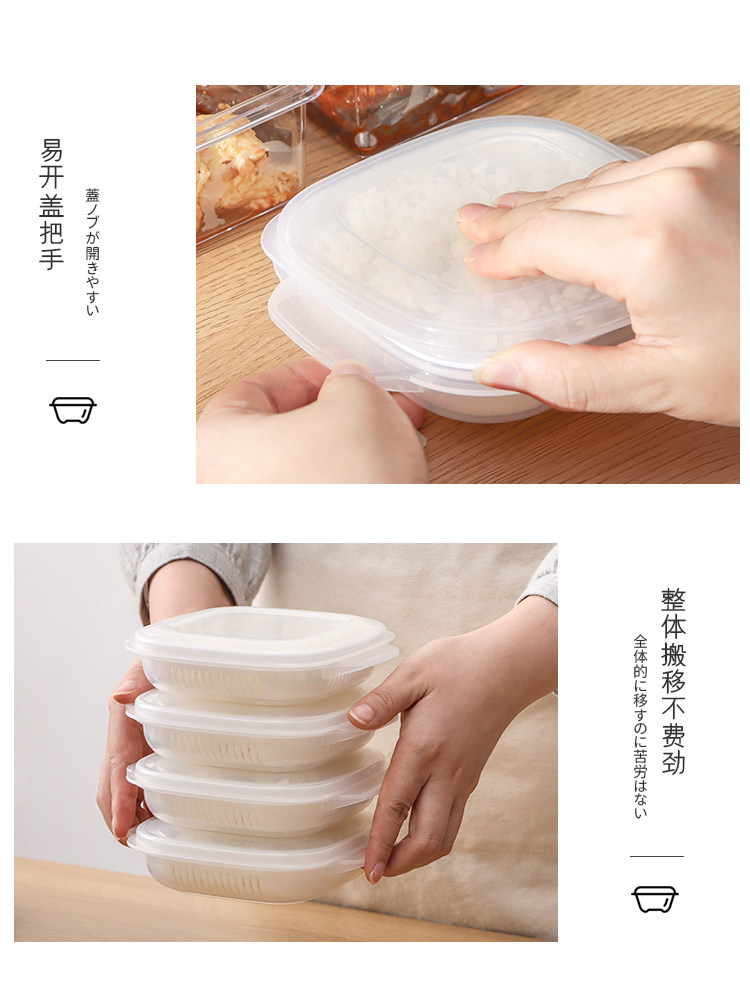 易开盖把手

蓋ノブが開きやすい

整体搬移不费劲

全体的に移すのに苦労はない