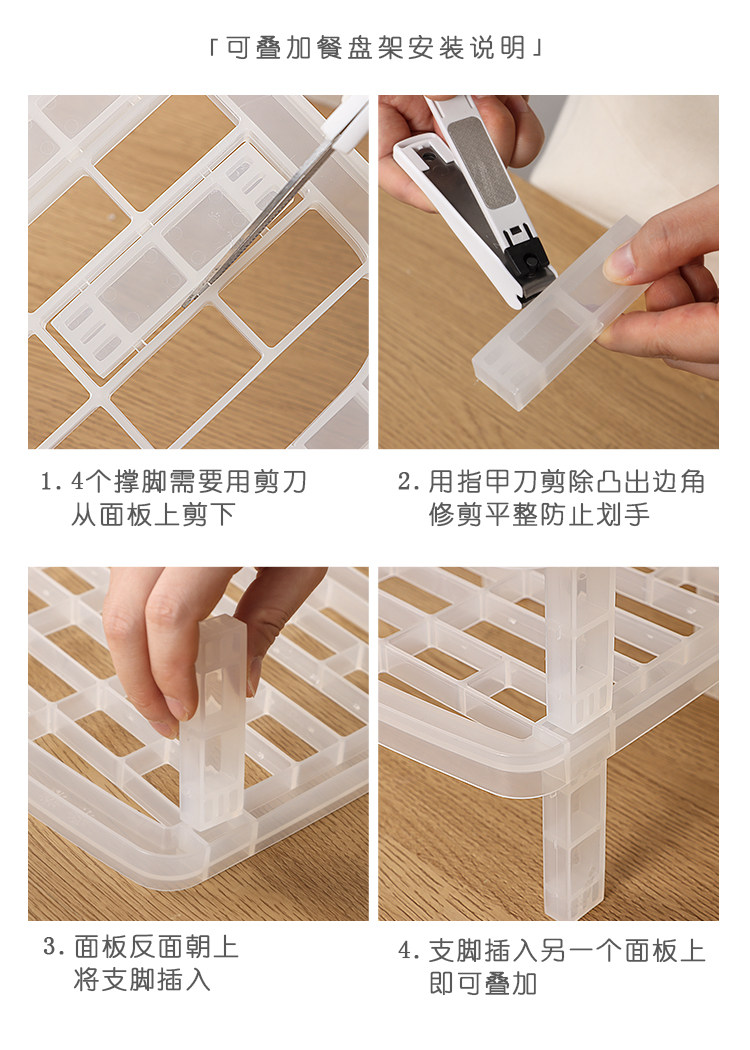 「可叠加餐盘架安装说明」

1. 4个撑脚需要用剪刀从面板上剪下

2. 用指甲刀剪除凸出边角修剪平整防止划手

3. 面板反面朝上将支脚插入

4. 支脚插入另一个面板上即可叠加