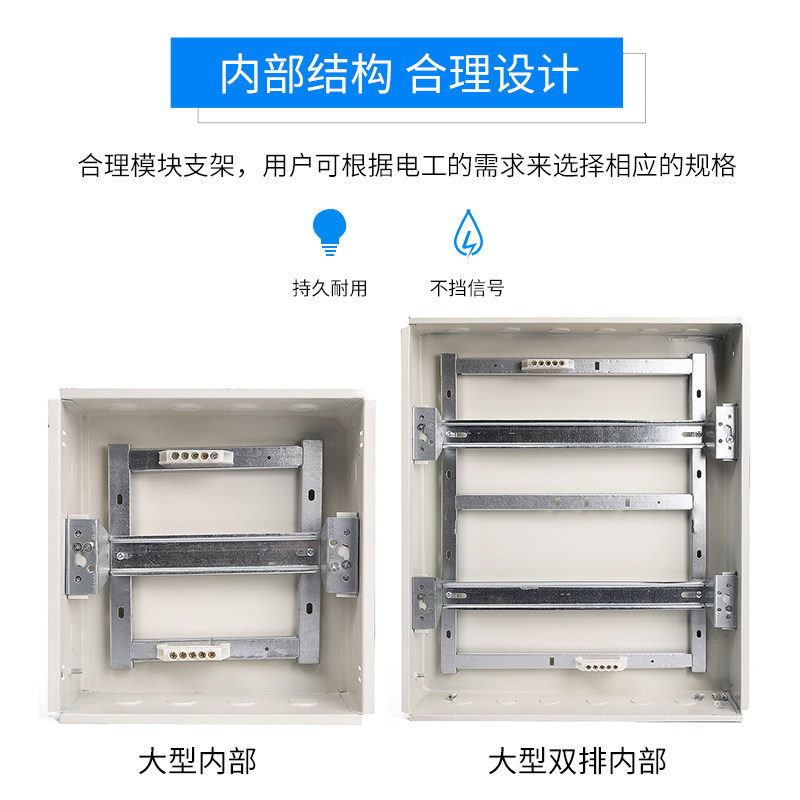 内部结构 合理设计

合理模块支架，用户可根据电工的需求来选择相应的规格

持久耐用

不挡信号

大型内部

大型双排内部