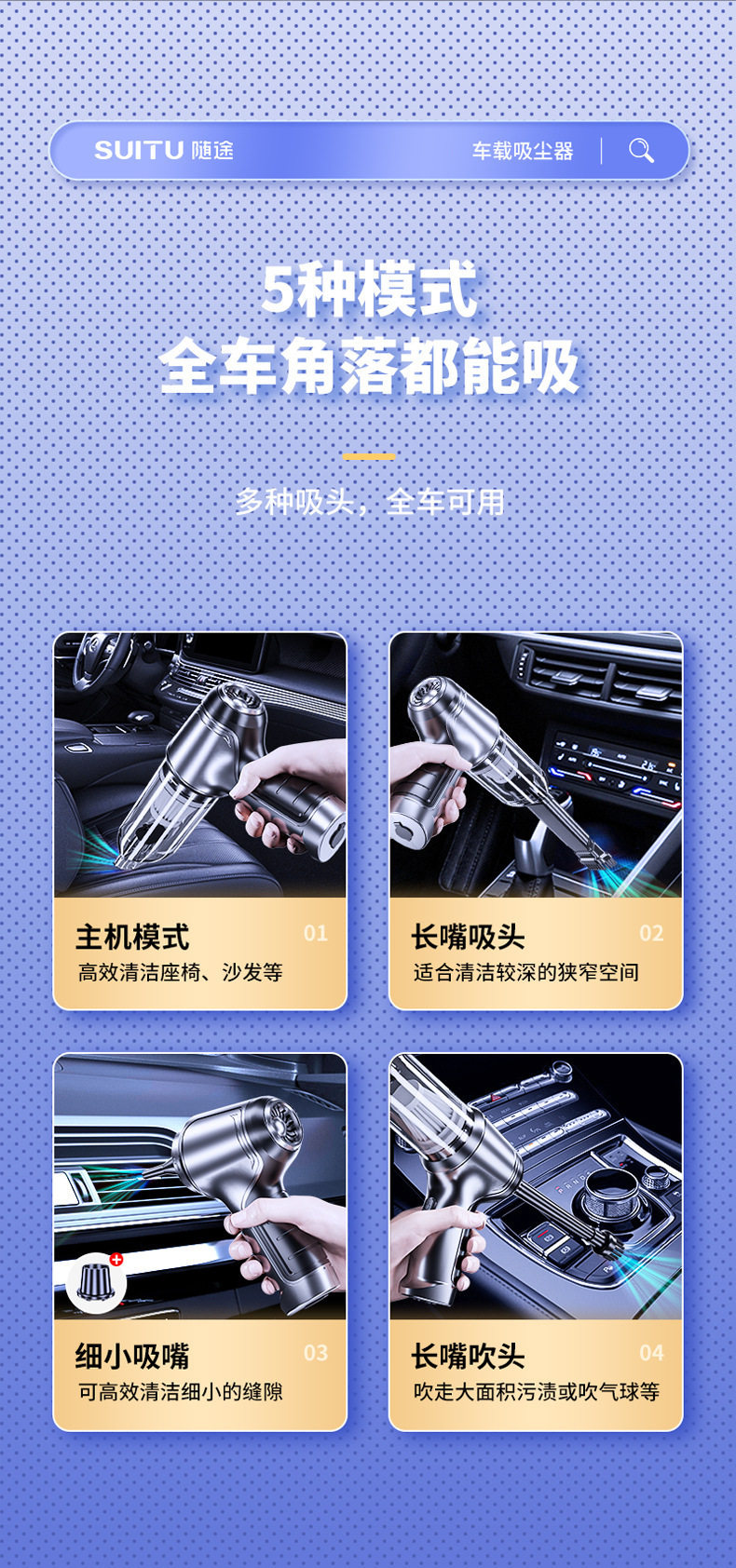 SUITU 随途

车载吸尘器

5种模式
全车角落都能吸

多种吸头，全车可用

主机模式 01
高效清洁座椅、沙发等

长嘴吸头 02
适合清洁较深的狭窄空间

细小吸嘴 03
可高效清洁细小的缝隙

长嘴吹头 04
吹走大面积污渍或吹气球等