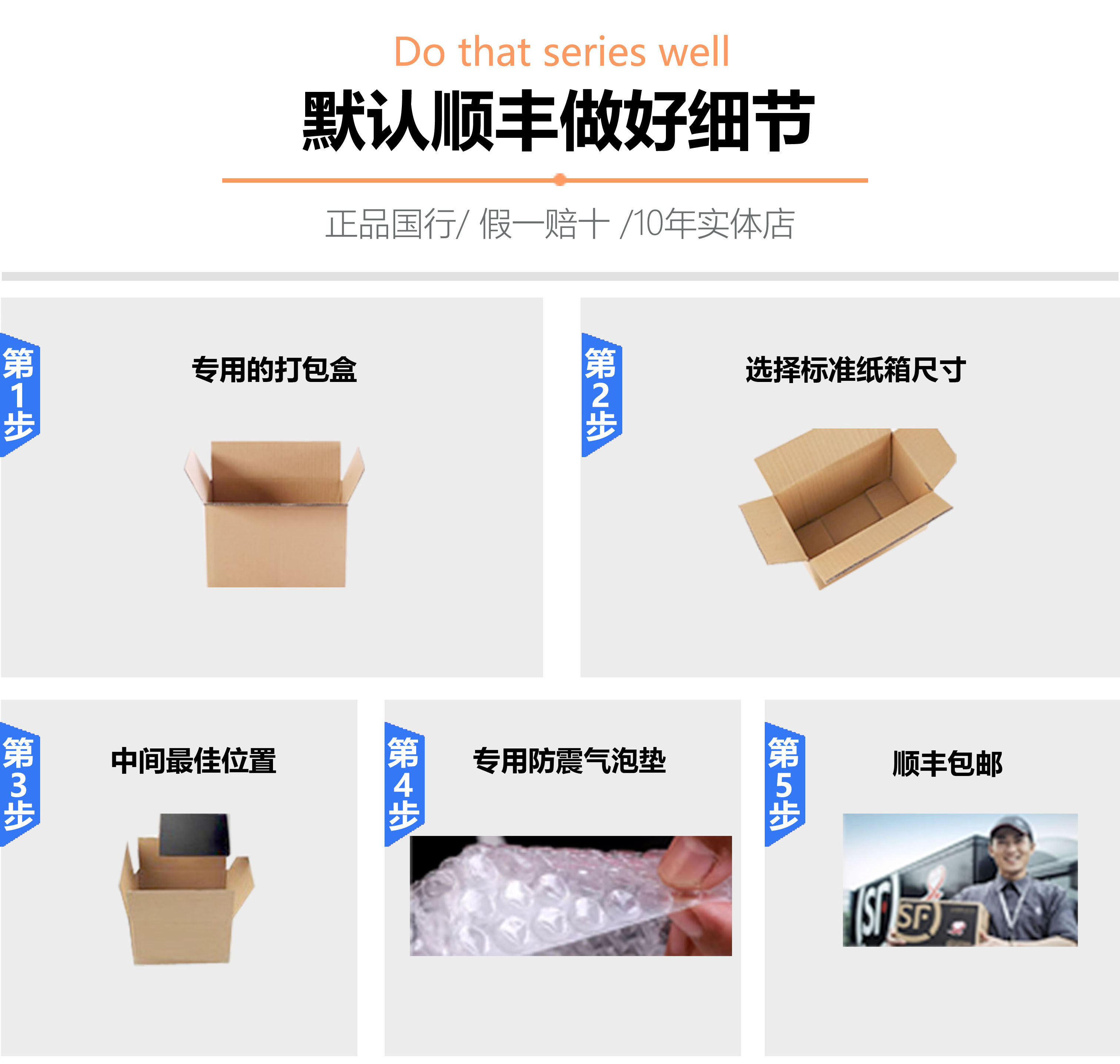 Do that series well

默认顺丰做好细节

正品国行/ 假一赔十 /10年实体店

第1步

专用的打包盒

第2步

选择标准纸箱尺寸

第3步

中间最佳位置

第4步

专用防震气泡垫

第5步

顺丰包邮

SF SF