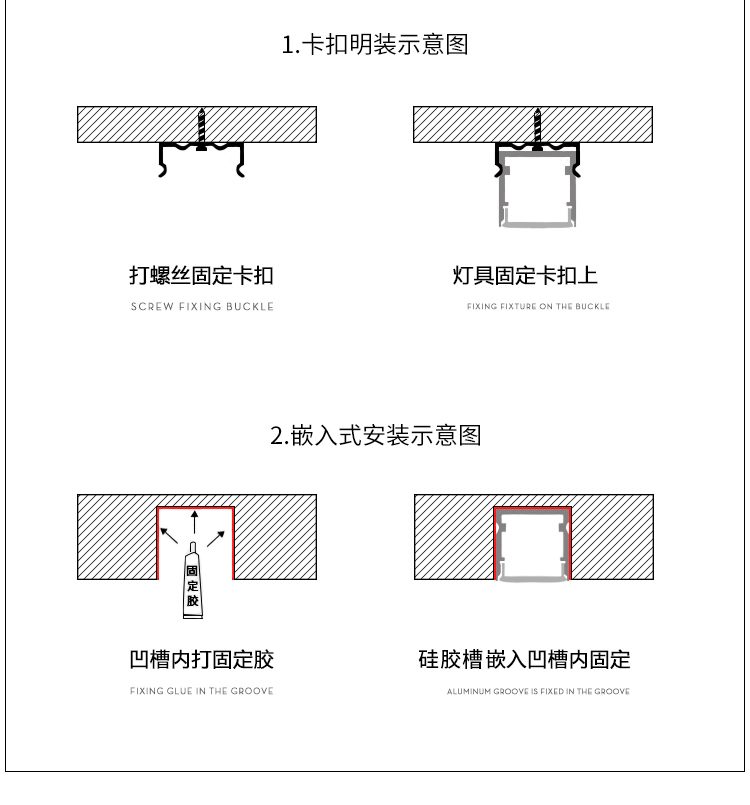 1.卡扣明装示意图

打螺丝固定卡扣
SCREW FIXING BUCKLE

灯具固定卡扣上
FIXING FIXTURE ON THE BUCKLE

2.嵌入式安装示意图

固定胶

凹槽内打固定胶
FIXING GLUE IN THE GROOVE

硅胶槽嵌入凹槽内固定
ALUMINUM GROOVE IS FIXED IN THE GROOVE