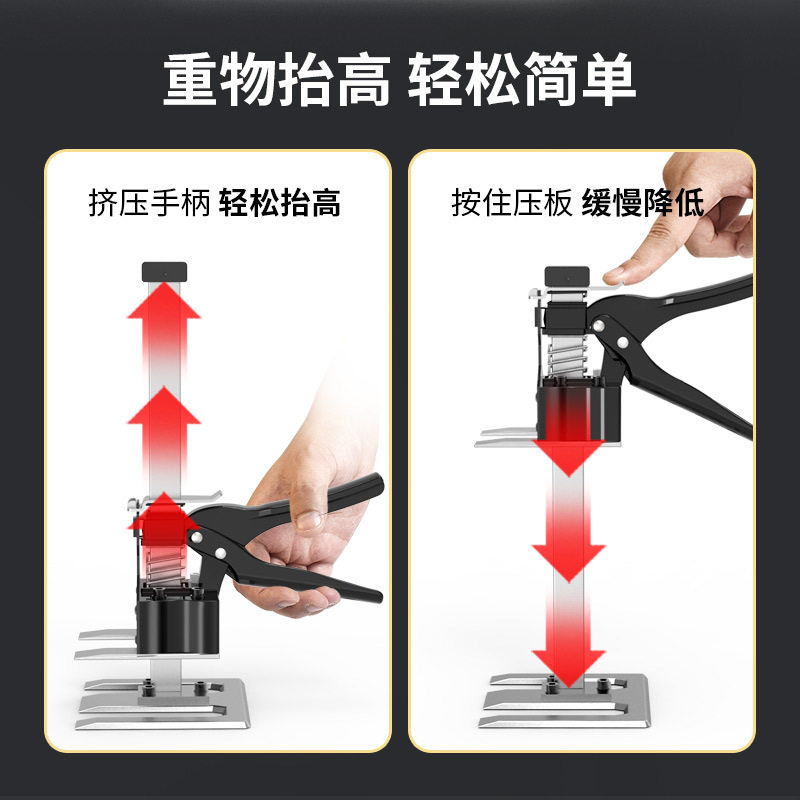 重物抬高 轻松简单

挤压手柄 轻松抬高

按住压板 缓慢降低