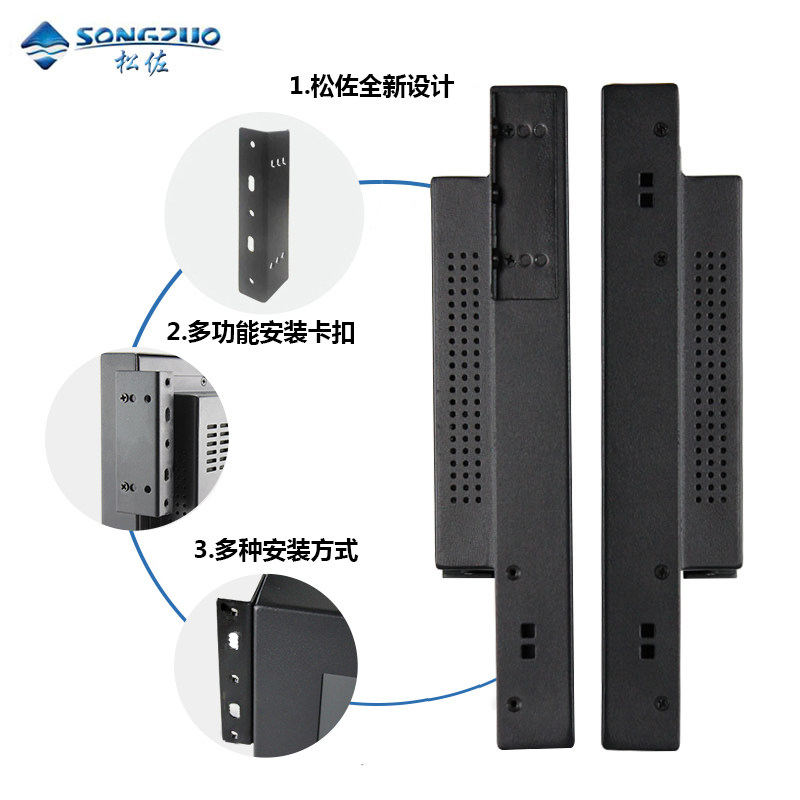 SONGZUO
松佐

1.松佐全新设计

2.多功能安装卡扣

3.多种安装方式