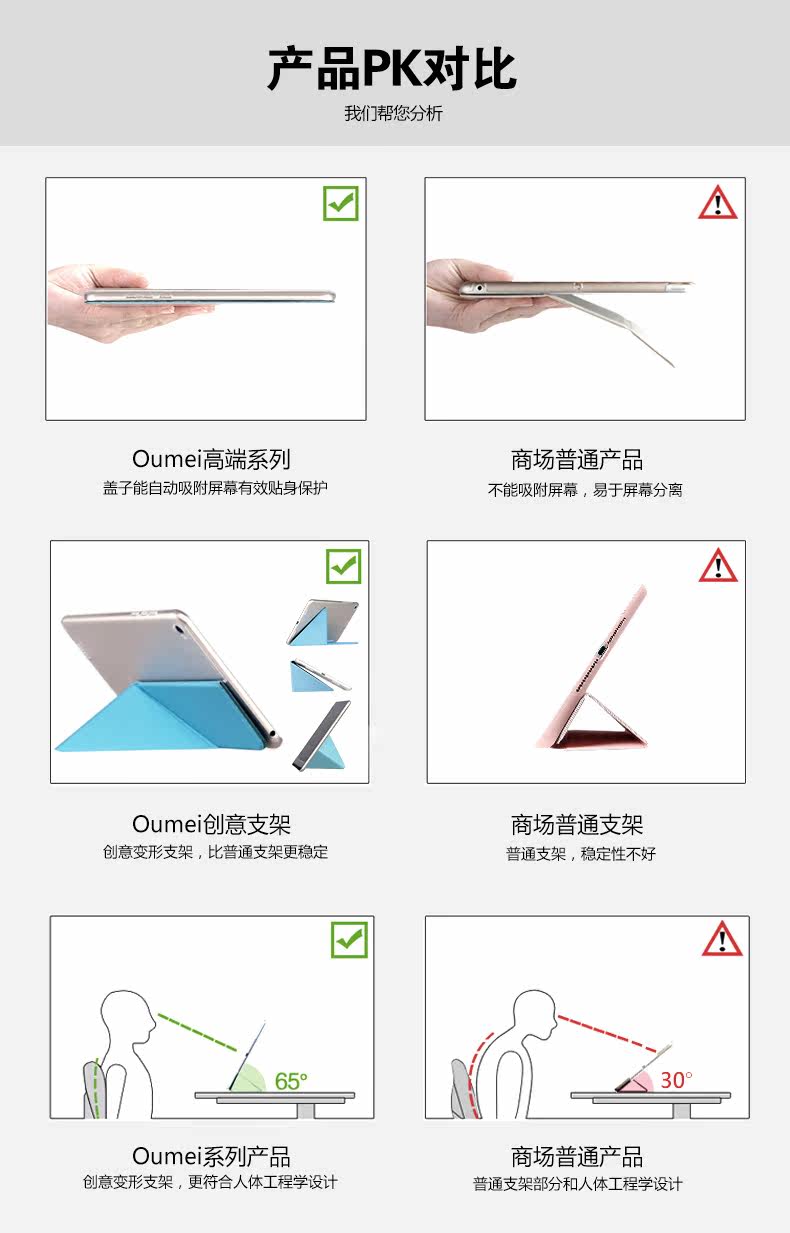 产品PK对比

我们帮您分析

Oumei高端系列

盖子能自动吸附屏幕有效贴身保护

商场普通产品

不能吸附屏幕，易于屏幕分离

Oumei创意支架

创意变形支架，比普通支架更稳定

商场普通支架

普通支架，稳定性不好

65°

Oumei系列产品

创意变形支架，更符合人体工程学设计

30°

商场普通产品

普通支架部分和人体工程学设计