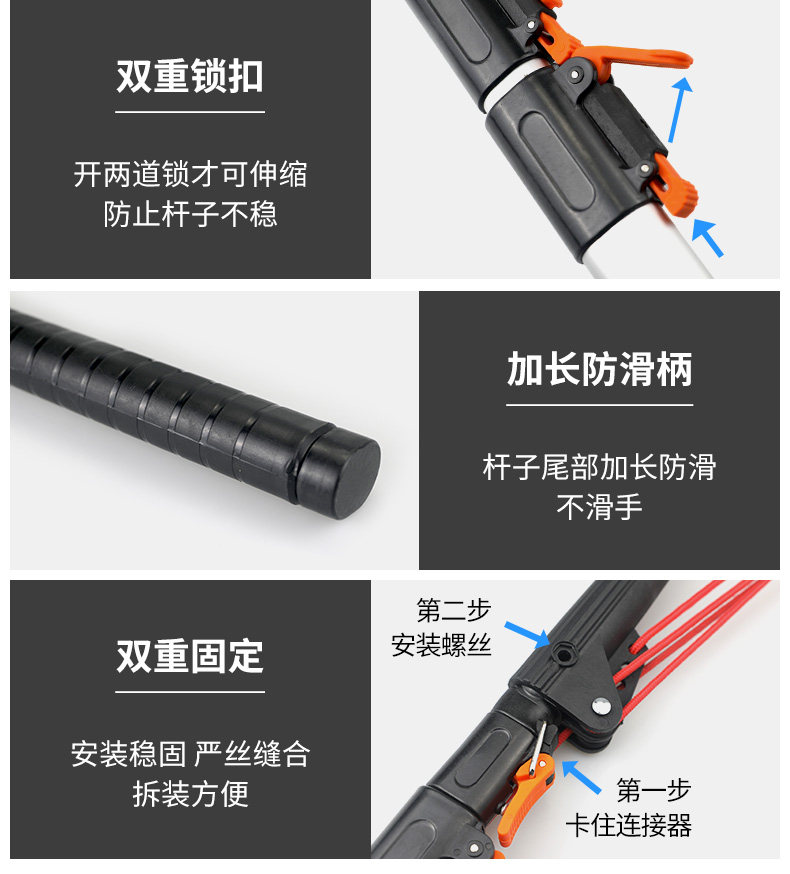 双重锁扣

开两道锁才可伸缩
防止杆子不稳

加长防滑柄

杆子尾部加长防滑
不滑手

双重固定

安装稳固 严丝缝合
拆装方便

第二步
安装螺丝

第一步
卡住连接器