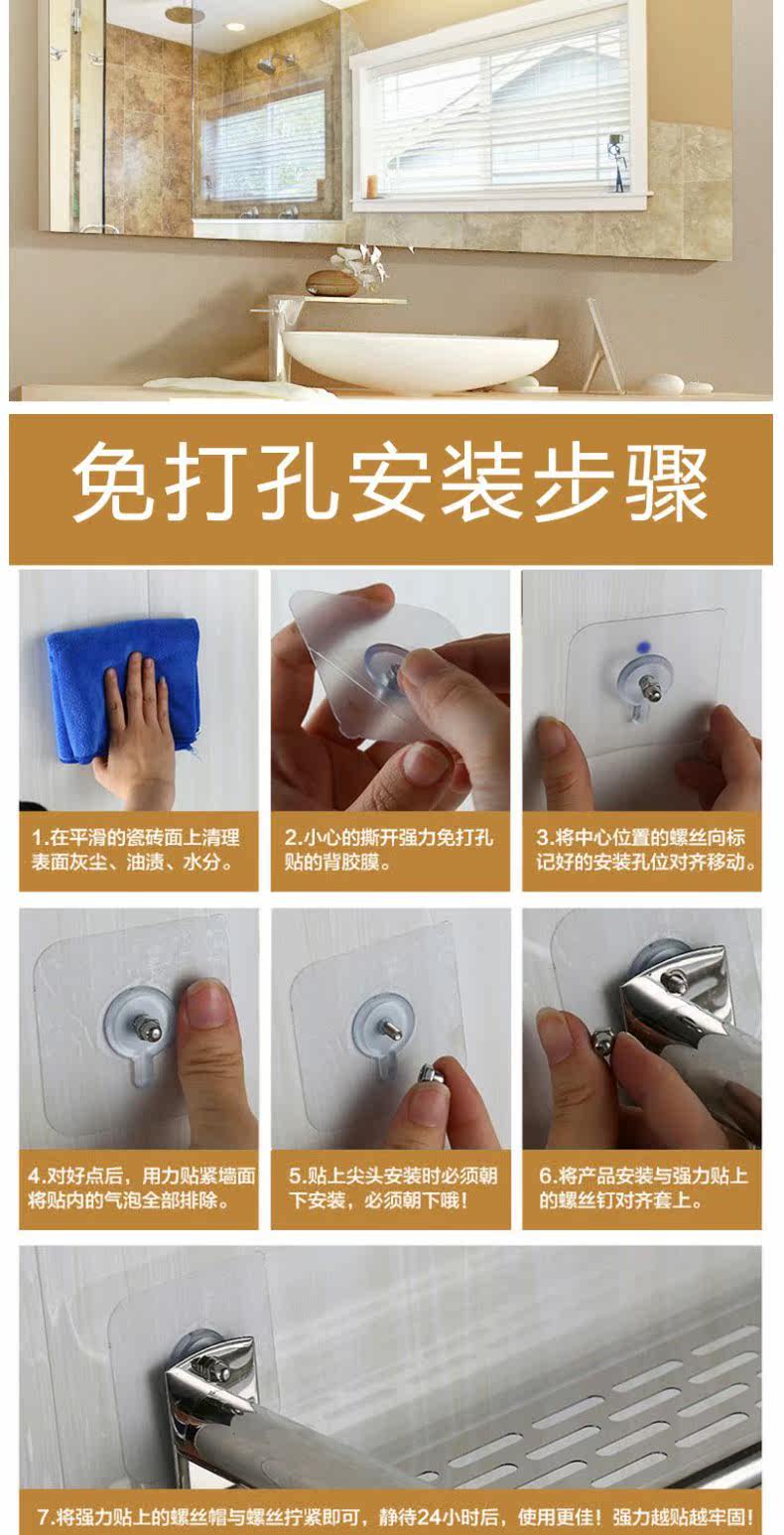 免打孔安装步骤

1.在平滑的瓷砖面上清理表面灰尘、油渍、水分。

2.小心的撕开强力免打孔贴的背胶膜。

3.将中心位置的螺丝向标记好的安装孔位对齐移动。

4.对好点后，用力贴紧墙面将贴内的气泡全部排除。

5.贴上尖头安装时必须朝下安装，必须朝下哦！

6.将产品安装与强力贴上的螺丝钉对齐套上。

7.将强力贴上的螺丝帽与螺丝拧紧即可，静待24小时后，使用更佳！强力越贴越牢固！