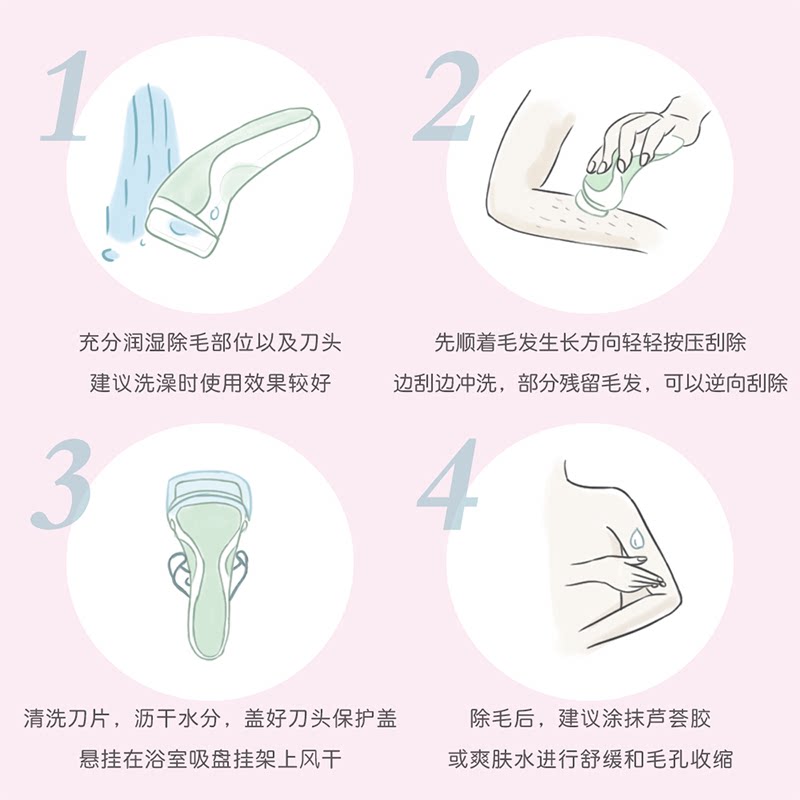 1

充分润湿除毛部位以及刀头
建议洗澡时使用效果较好

2

先顺着毛发生长方向轻轻按压刮除
边刮边冲洗，部分残留毛发，可以逆向刮除

3

清洗刀片，沥干水分，盖好刀头保护盖
悬挂在浴室吸盘挂架上风干

4

除毛后，建议涂抹芦荟胶
或爽肤水进行舒缓和毛孔收缩