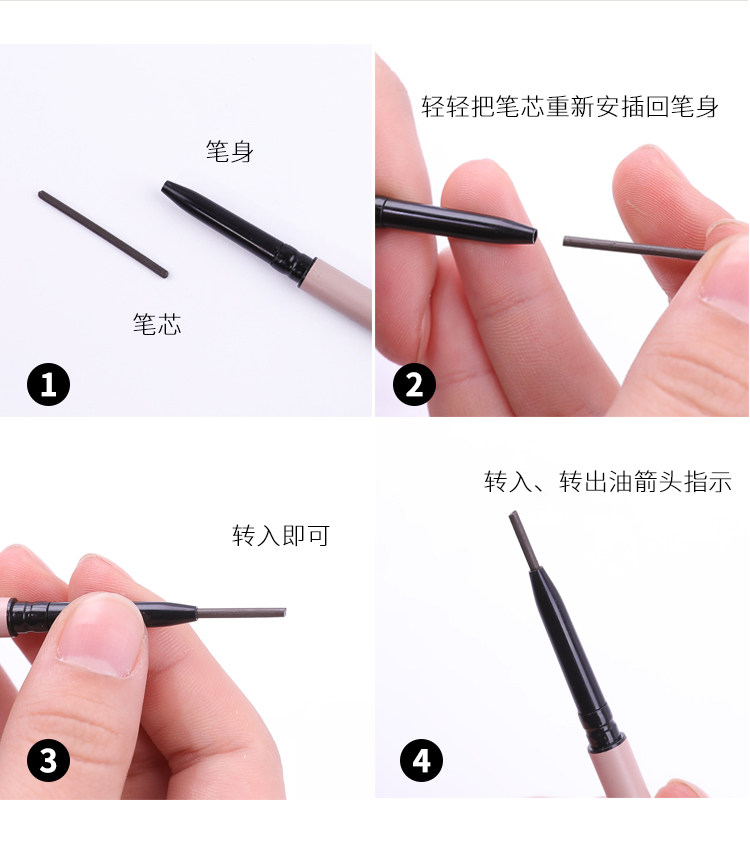 笔身

笔芯

1

轻轻把笔芯重新安插回笔身

2

转入即可

3

转入、转出油箭头指示

4