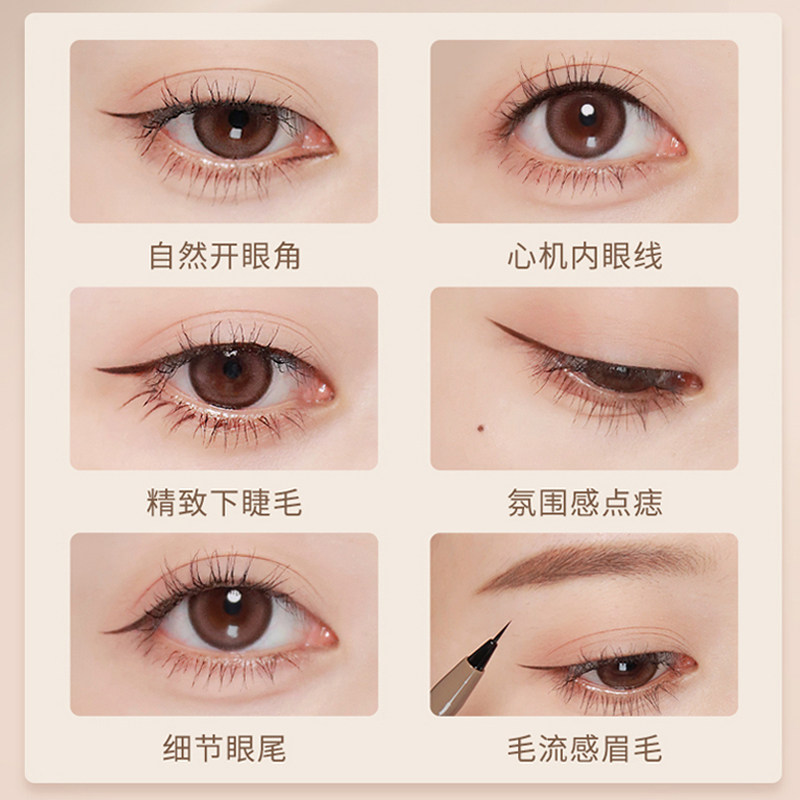 自然开眼角

心机内眼线

精致下睫毛

氛围感点痣

细节眼尾

毛流感眉毛