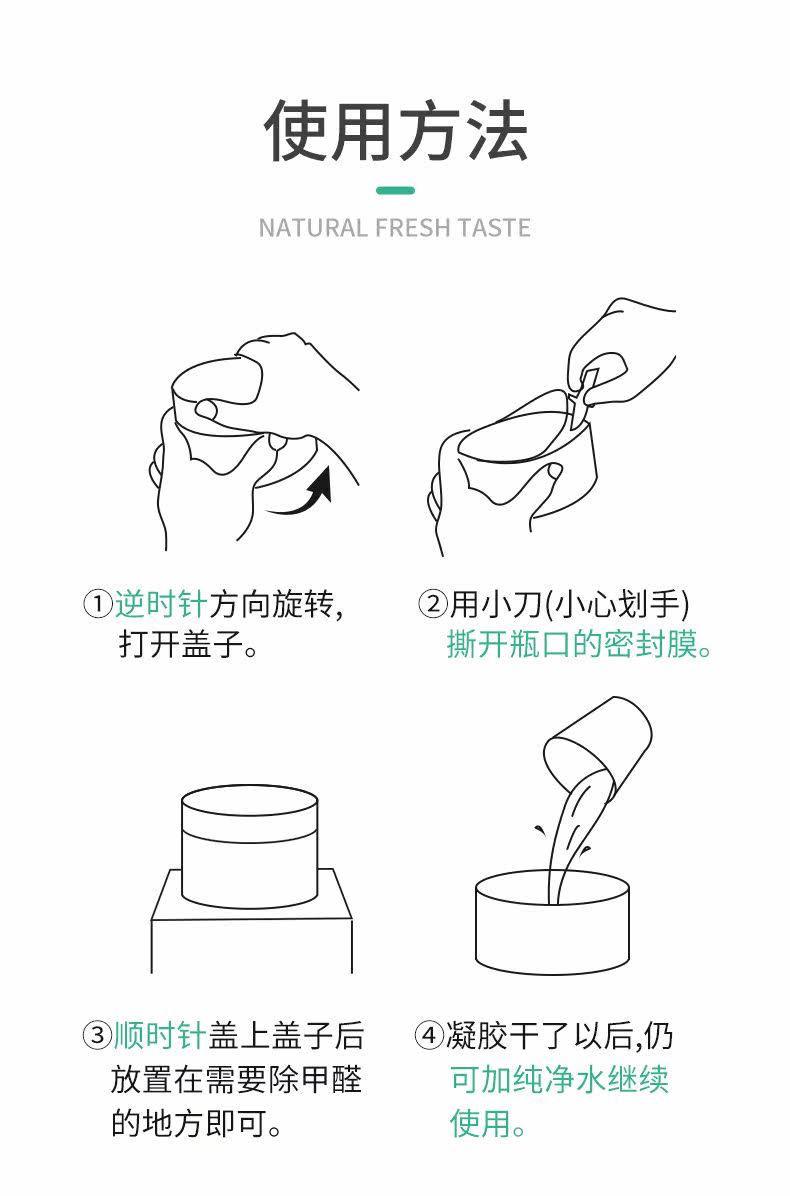 使用方法

NATURAL FRESH TASTE

①逆时针方向旋转，打开盖子。

②用小刀(小心划手)撕开瓶口的密封膜。

③顺时针盖上盖子后放置在需要除甲醛的地方即可。

④凝胶干了以后,仍可加纯净水继续使用。