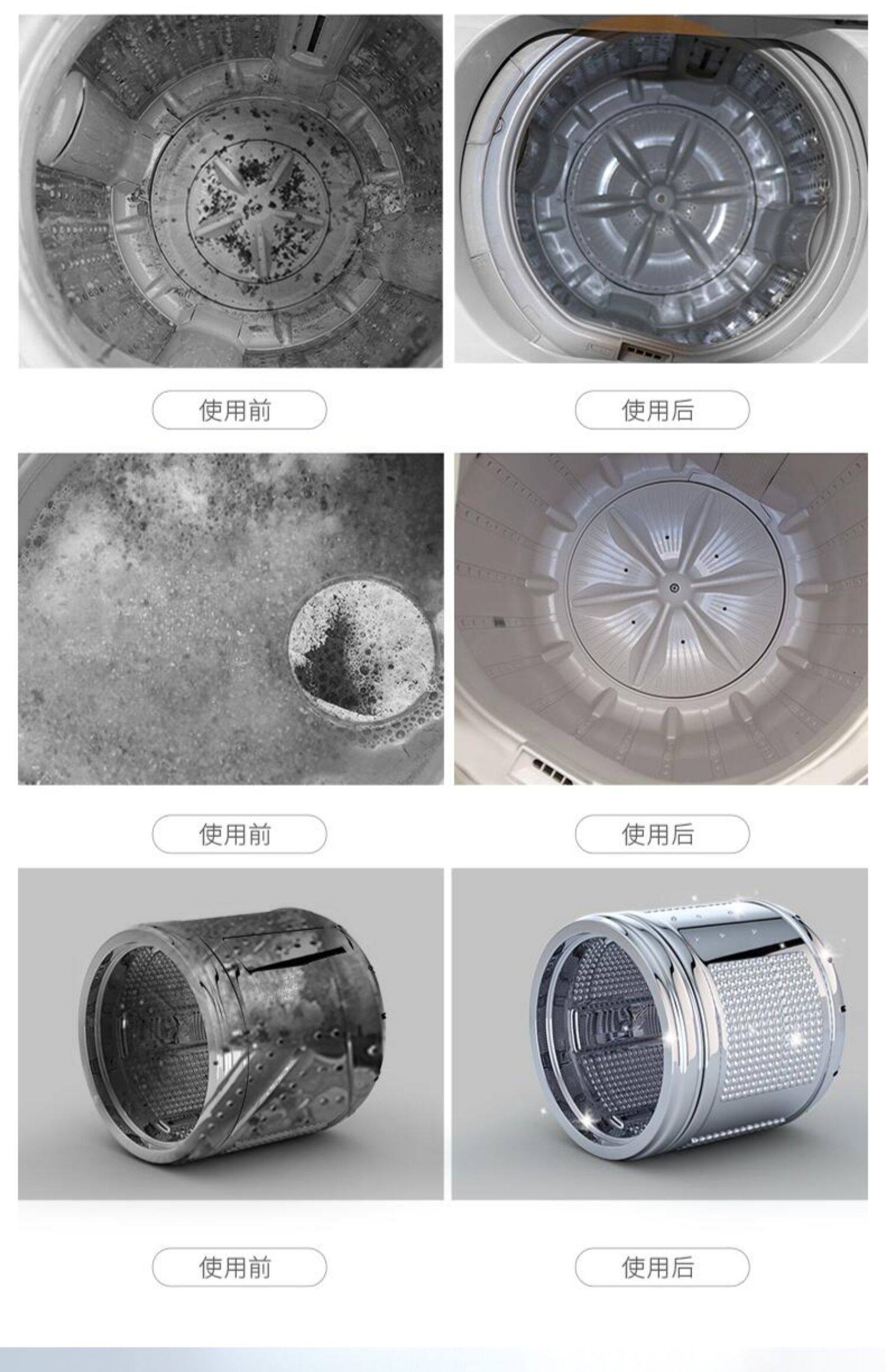 使用前

使用后

使用前

使用后

使用前

使用后