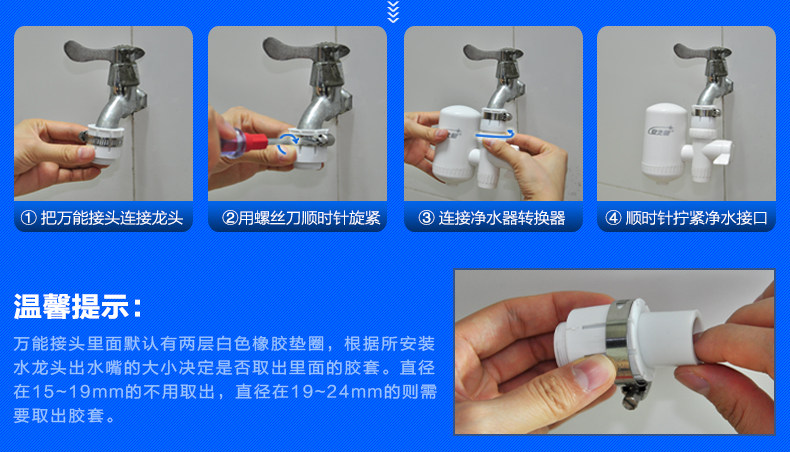 ① 把万能接头连接龙头

②用螺丝刀顺时针旋紧

③ 连接净水器转换器

④ 顺时针拧紧净水接口

温馨提示：

万能接头里面默认有两层白色橡胶垫圈，根据所安装水龙头出水嘴的大小决定是否取出里面的胶套。直径在15~19mm的不用取出，直径在19~24mm的则需要取出胶套。