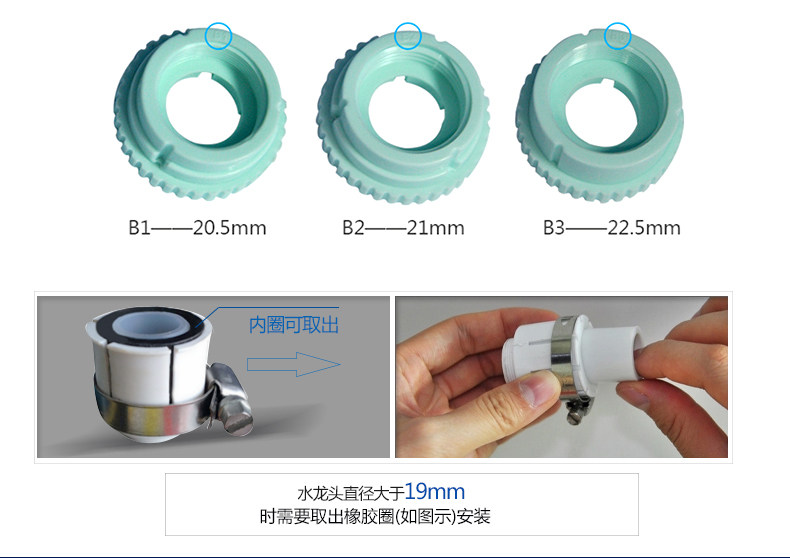 B1——20.5mm B2——21mm B3——22.5mm

内圈可取出

水龙头直径大于19mm
时需要取出橡胶圈(如图示)安装