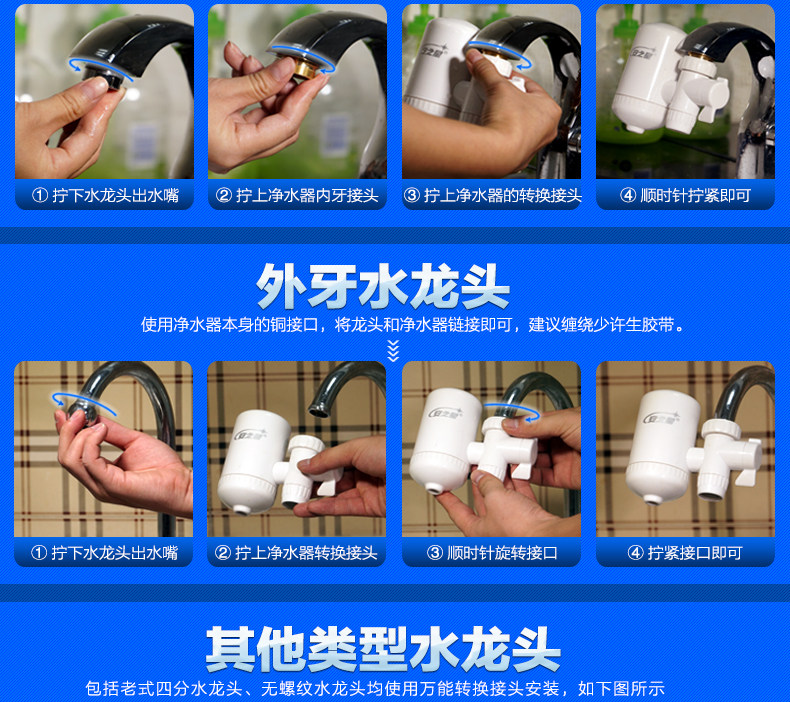 ① 拧下水龙头出水嘴

② 拧上净水器内牙接头

③ 拧上净水器的转换接头

④ 顺时针拧紧即可

外牙水龙头

使用净水器本身的铜接口，将龙头和净水器链接即可，建议缠绕少许生胶带。

① 拧下水龙头出水嘴

② 拧上净水器转换接头

③ 顺时针旋转接口

④ 拧紧接口即可

其他类型水龙头

包括老式四分水龙头、无螺纹水龙头均使用万能转换接头安装，如下图所示