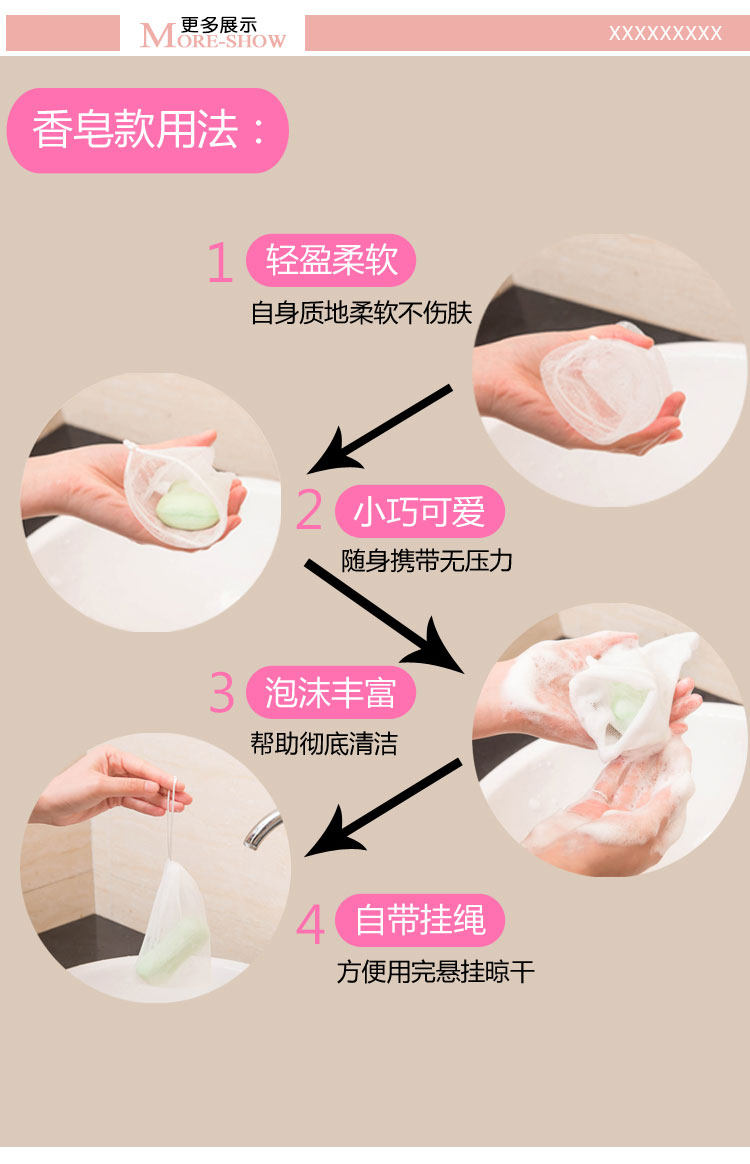 更多展示
MORE-SHOW

XXXXXXXXX

香皂款用法：

1 轻盈柔软
自身质地柔软不伤肤

2 小巧可爱
随身携带无压力

3 泡沫丰富
帮助彻底清洁

4 自带挂绳
方便用完悬挂晾干