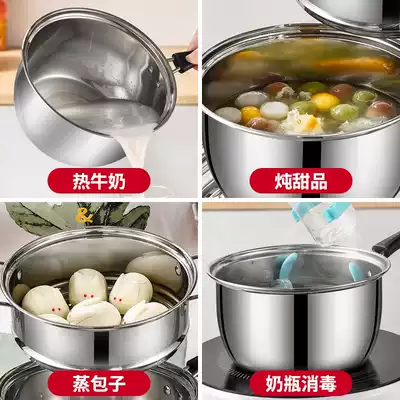 热牛奶

炖甜品

蒸包子

奶瓶消毒