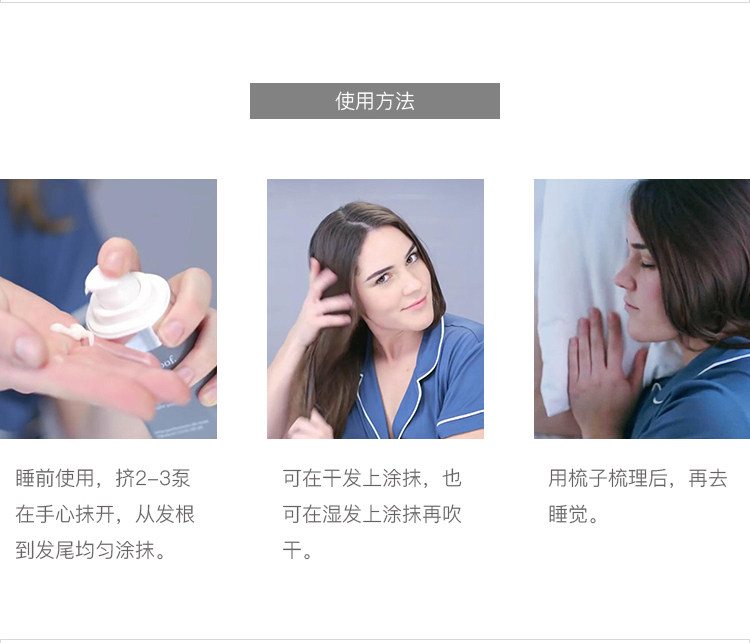 使用方法

睡前使用，挤2-3泵在手心抹开，从发根到发尾均匀涂抹。

可在干发上涂抹，也可在湿发上涂抹再吹干。

用梳子梳理后，再去睡觉。