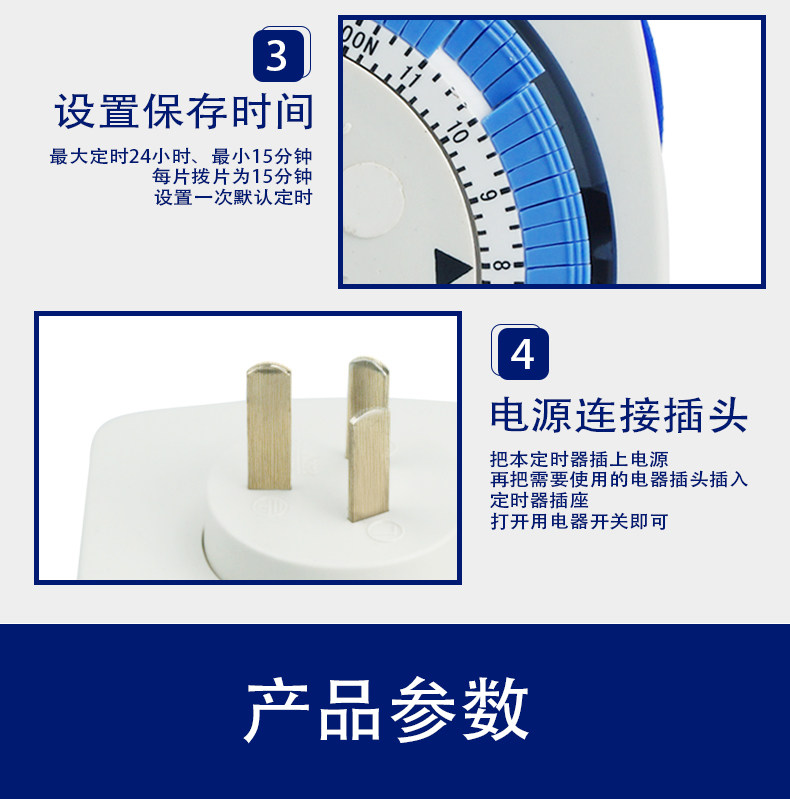 3

设置保存时间

最大定时24小时、最小15分钟
每片拨片为15分钟
设置一次默认定时

OON
11
10
9
8

4

电源连接插头

把本定时器插上电源
再把需要使用的电器插头插入定时器插座
打开用电器开关即可

产品参数