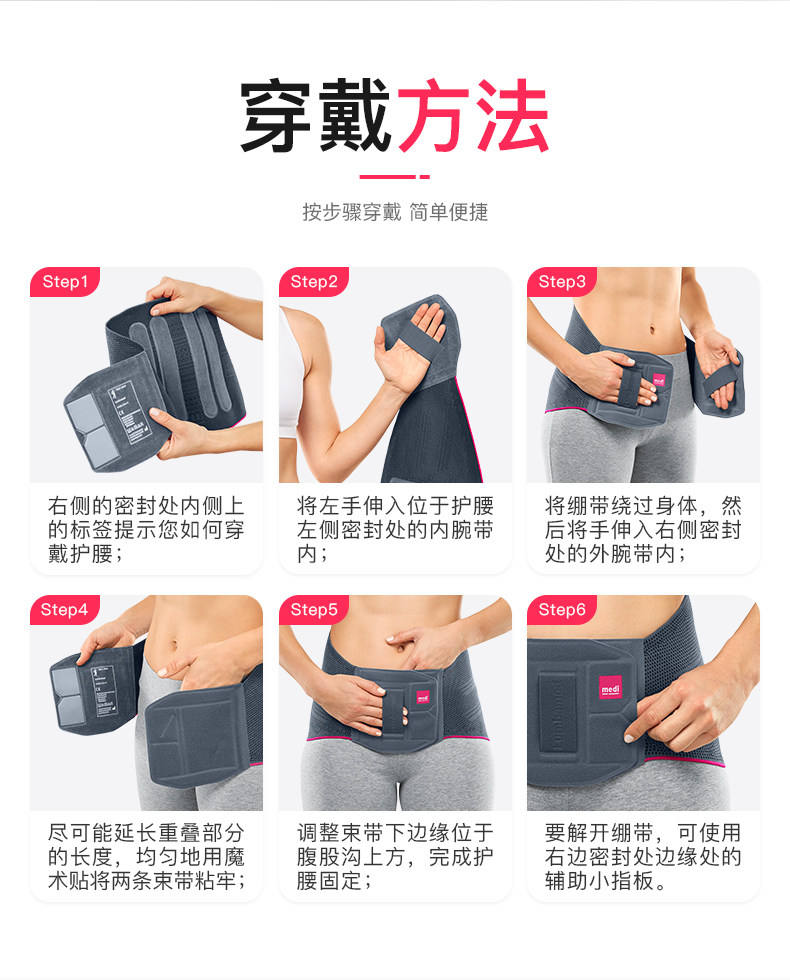 穿戴方法

按步骤穿戴 简单便捷

Step1

右侧的密封处内侧上的标签提示您如何穿戴护腰；

Step2

将左手伸入位于护腰左侧密封处的内腕带内；

Step3

将绷带绕过身体，然后将手伸入右侧密封处的外腕带内；

Step4

尽可能延长重叠部分的长度，均匀地用魔术贴将两条束带粘牢；

Step5

medi

调整束带下边缘位于腹股沟上方，完成护腰固定；

Step6

medi

要解开绷带，可使用右边密封处边缘处的辅助小指板。