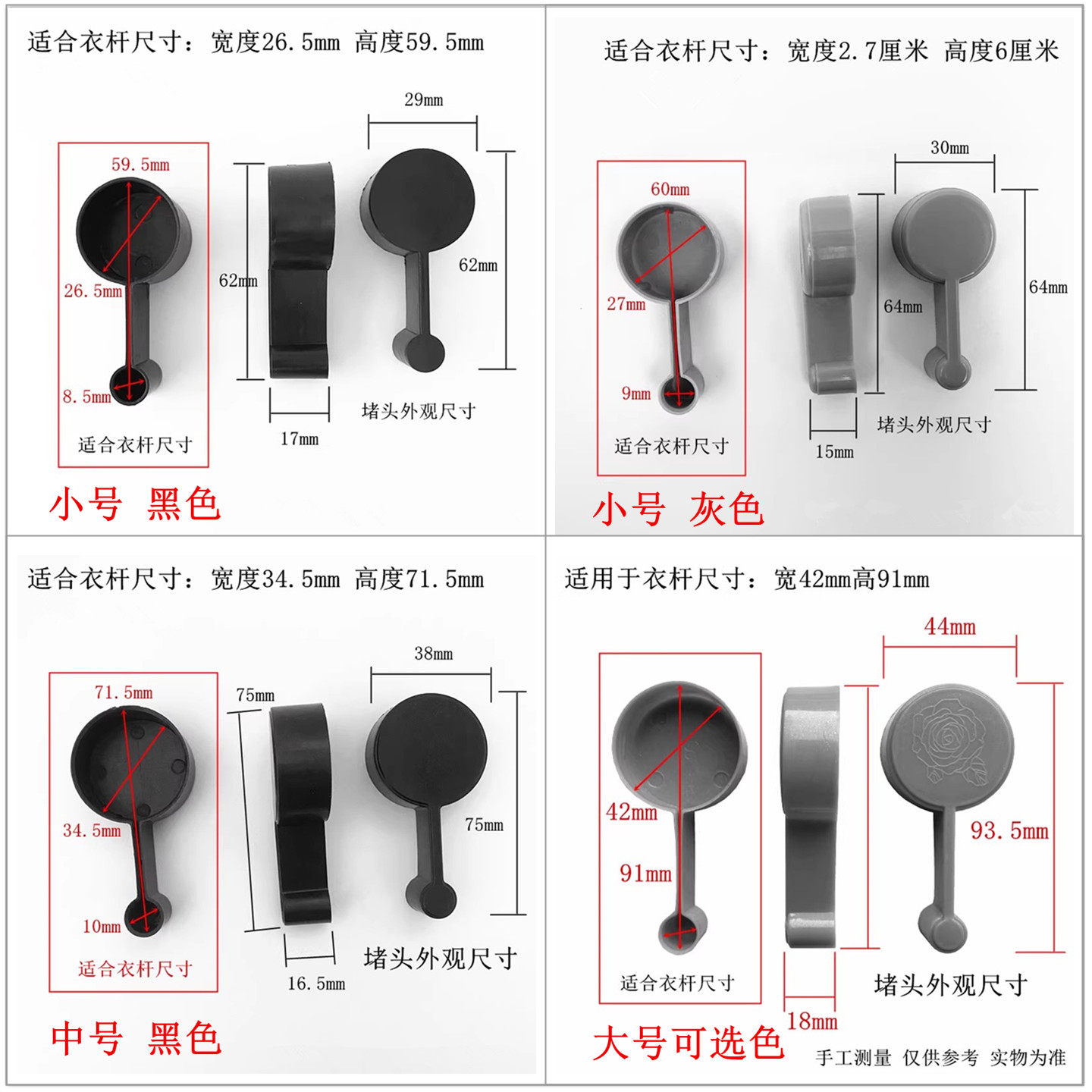 适合衣杆尺寸：宽度26.5mm 高度59.5mm

59.5mm

26.5mm

8.5mm

适合衣杆尺寸

62mm

17mm

29mm

62mm

堵头外观尺寸

小号 黑色

适合衣杆尺寸：宽度2.7厘米 高度6厘米

60mm

27mm

9mm

适合衣杆尺寸

64mm

15mm

30mm

64mm

堵头外观尺寸

小号 灰色

适合衣杆尺寸：宽度34.5mm 高度71.5mm

71.5mm

34.5mm

10mm

适合衣杆尺寸

75mm

16.5mm

38mm

75mm

堵头外观尺寸

中号 黑色

适用于衣杆尺寸：宽42mm高91mm

42mm

91mm

适合衣杆尺寸

18mm

44mm

93.5mm

堵头外观尺寸

大号可选色

手工测量 仅供参考 实物为准