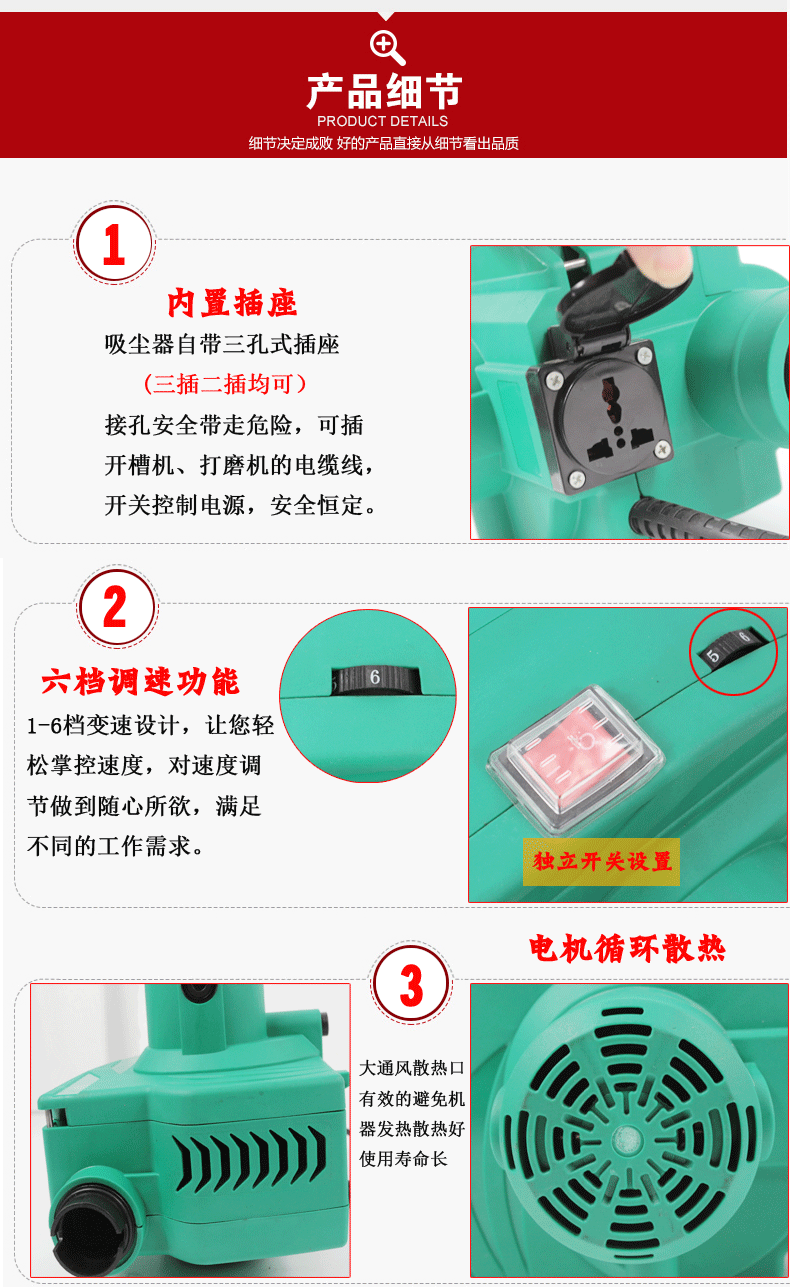 产品细节
PRODUCT DETAILS
细节决定成败 好的产品直接从细节看出品质

1
内置插座
吸尘器自带三孔式插座
（三插二插均可）
接孔安全带走危险，可插开槽机、打磨机的电缆线，开关控制电源，安全恒定。

2
六档调速功能
1-6档变速设计，让您轻松掌控速度，对速度调节做到随心所欲，满足不同的工作需求。
6
5 6
独立开关设置

电机循环散热
3
大通风散热口有效的避免机器发热散热好使用寿命长