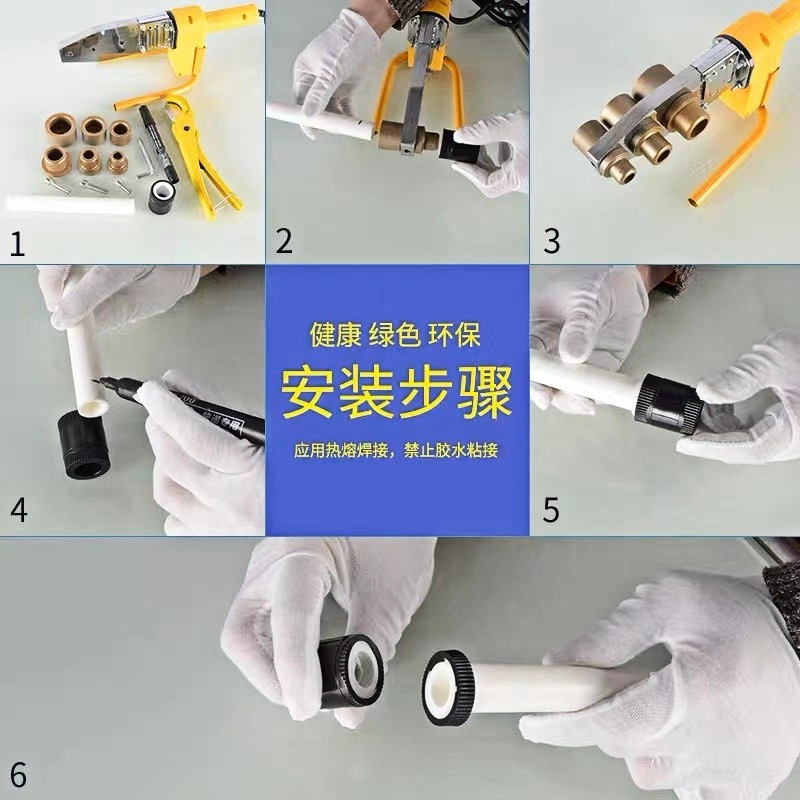 1

2

3

4

健康 绿色 环保

安装步骤

应用热熔焊接，禁止胶水粘接

5

6