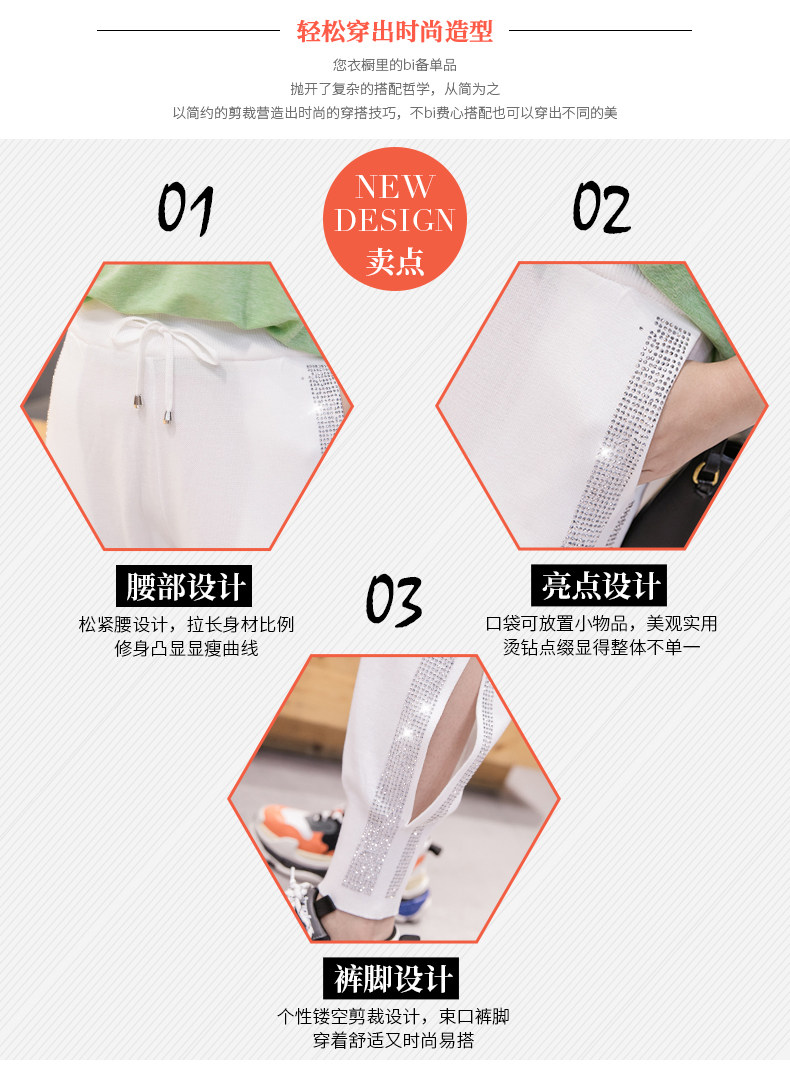 轻松穿出时尚造型

您衣橱里的bi备单品
抛开了复杂的搭配哲学，从简为之
以简约的剪裁营造出时尚的穿搭技巧，不bi费心搭配也可以穿出不同的美

01

NEW DESIGN
卖点

02

腰部设计
松紧腰设计，拉长身材比例
修身凸显显瘦曲线

03

亮点设计
口袋可放置小物品，美观实用
烫钻点缀显得整体不单一

裤脚设计
个性镂空剪裁设计，束口裤脚
穿着舒适又时尚易搭