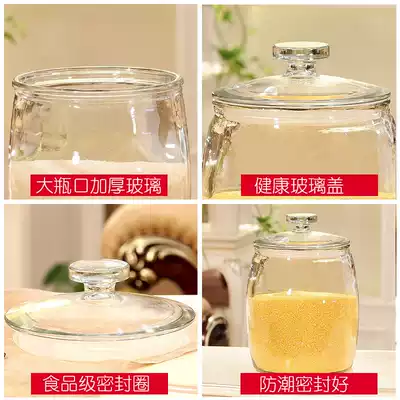 大瓶口加厚玻璃

健康玻璃盖

食品级密封圈

防潮密封好