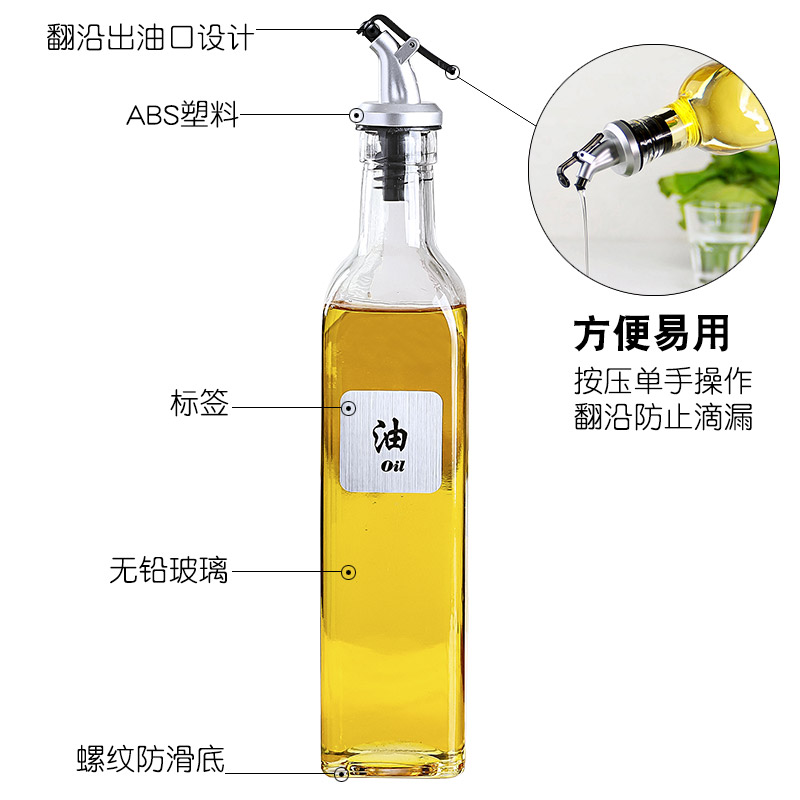 翻沿出油口设计

ABS塑料

方便易用
按压单手操作
翻沿防止滴漏

标签

油
Oil

无铅玻璃

螺纹防滑底