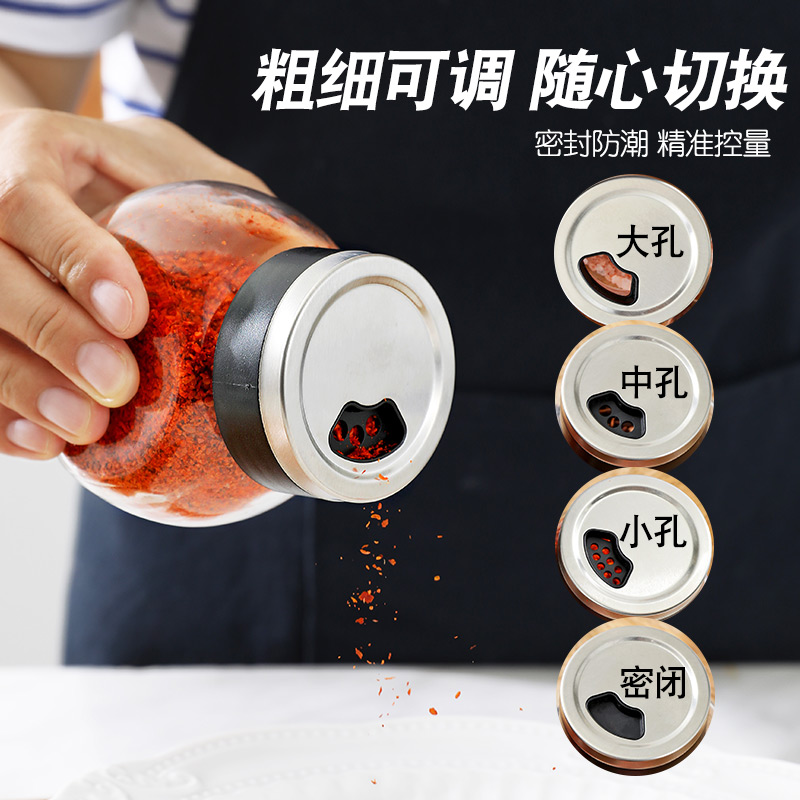 粗细可调 随心切换

密封防潮 精准控量

大孔

中孔

小孔

密闭