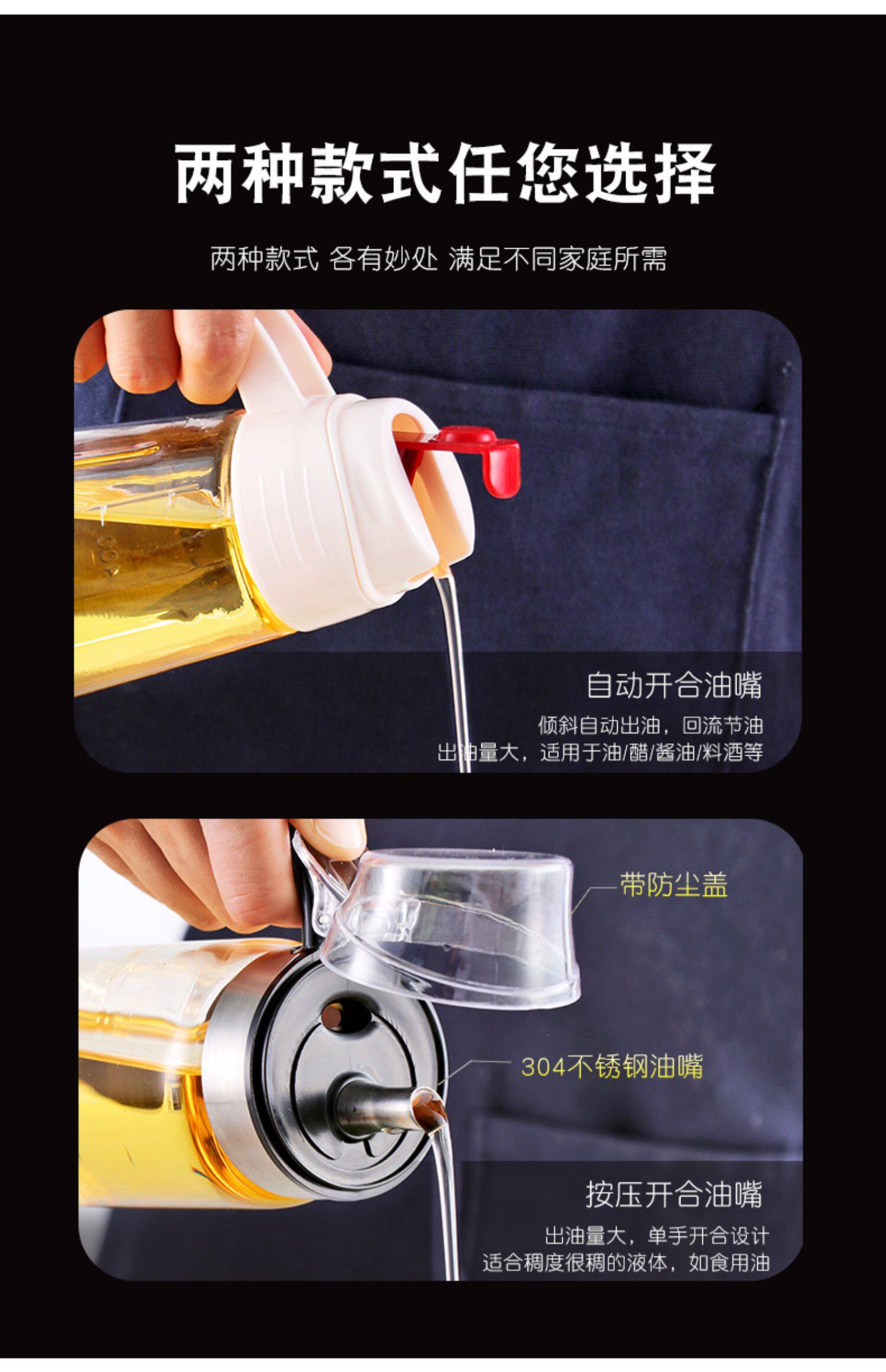 两种款式任您选择

两种款式 各有妙处 满足不同家庭所需

600

自动开合油嘴

倾斜自动出油，回流节油
出油量大，适用于油/醋/酱油/料酒等

带防尘盖

304不锈钢油嘴

按压开合油嘴

出油量大，单手开合设计
适合稠度很稠的液体，如食用油